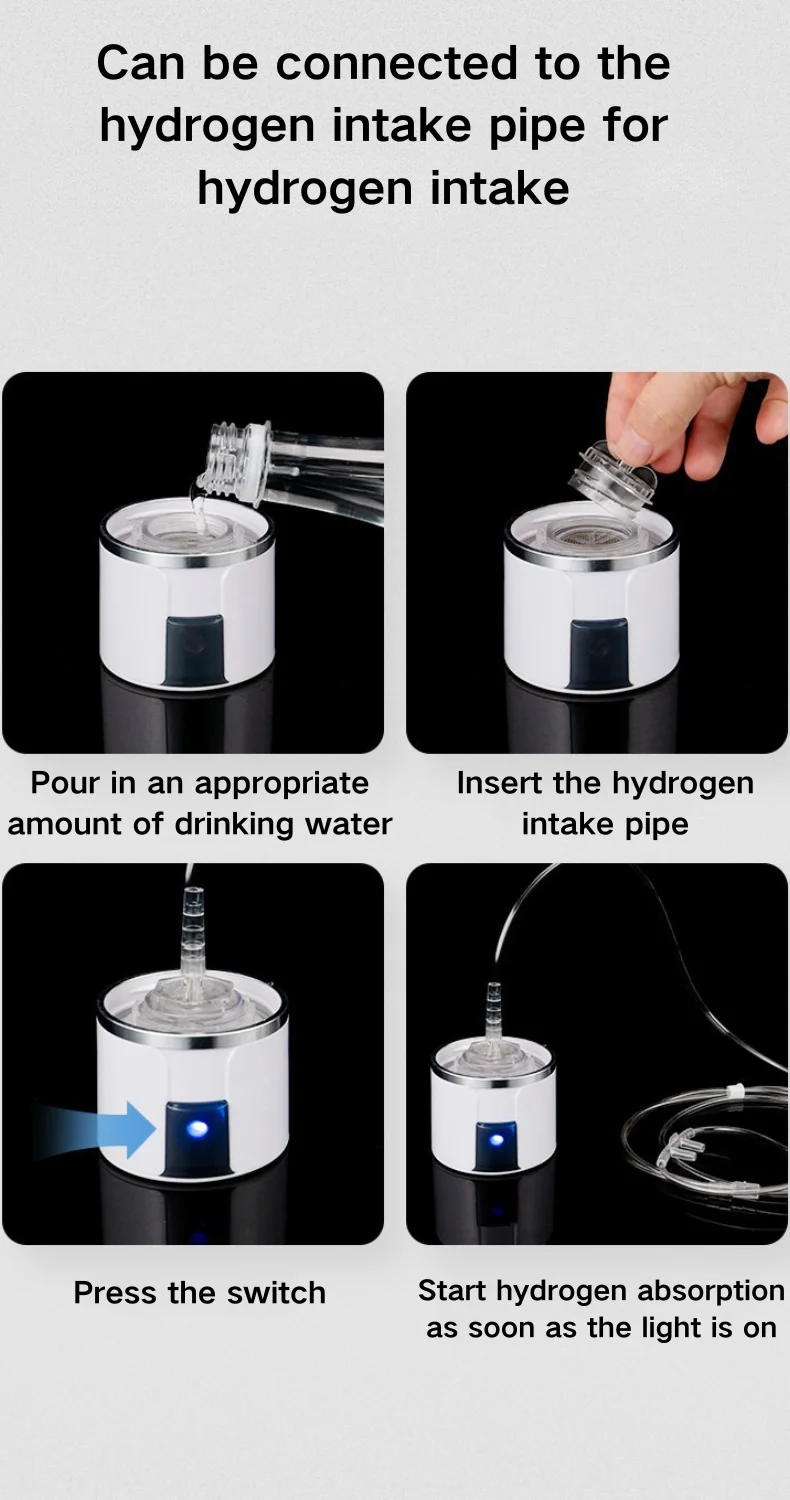 Can be connected to the hydrogen intake pipe for hydrogen intake

Pour in an appropriate amount of drinking water

Insert the hydrogen intake pipe

Press the switch

Start hydrogen absorption as soon as the light is on