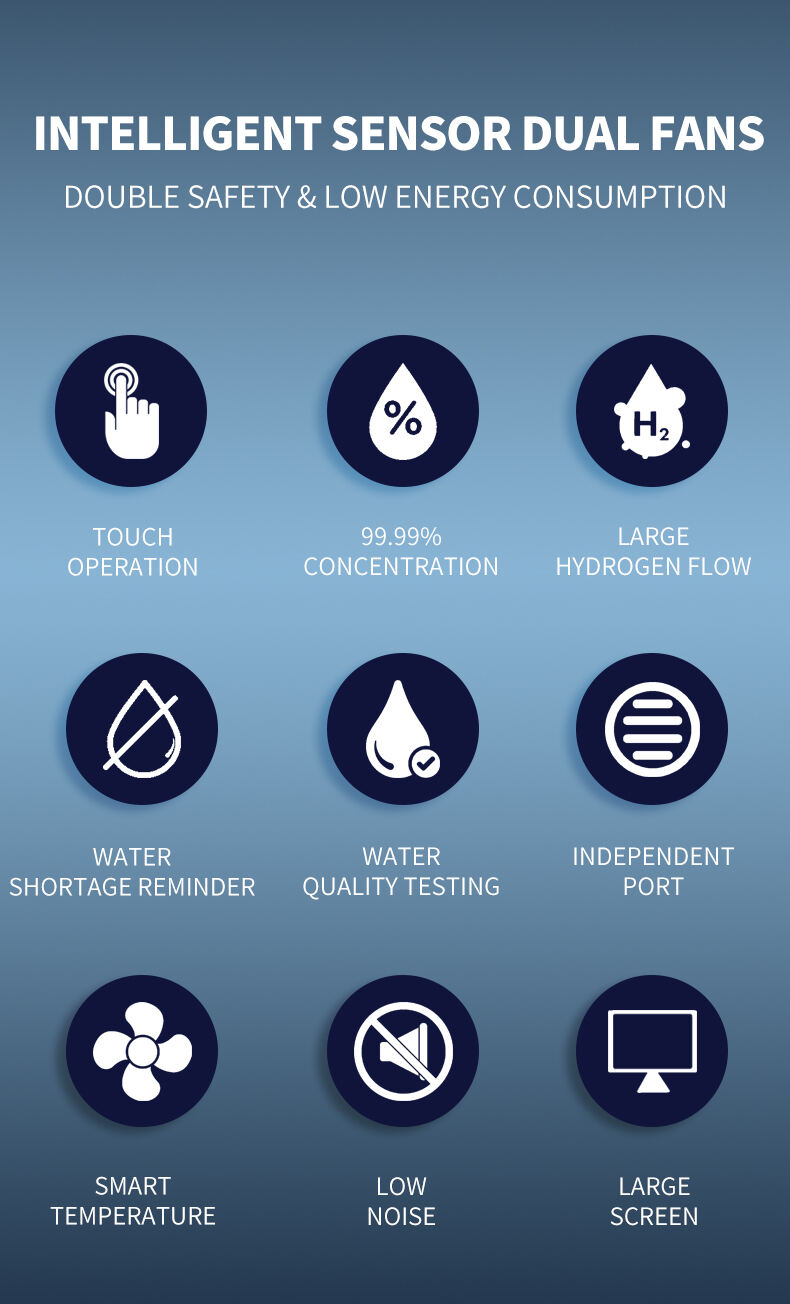 INTELLIGENT SENSOR DUAL FANS

DOUBLE SAFETY & LOW ENERGY CONSUMPTION

%

$H_2$

TOUCH
OPERATION

99.99%
CONCENTRATION

LARGE
HYDROGEN FLOW

WATER
SHORTAGE REMINDER

WATER
QUALITY TESTING

INDEPENDENT
PORT

SMART
TEMPERATURE

LOW
NOISE

LARGE
SCREEN