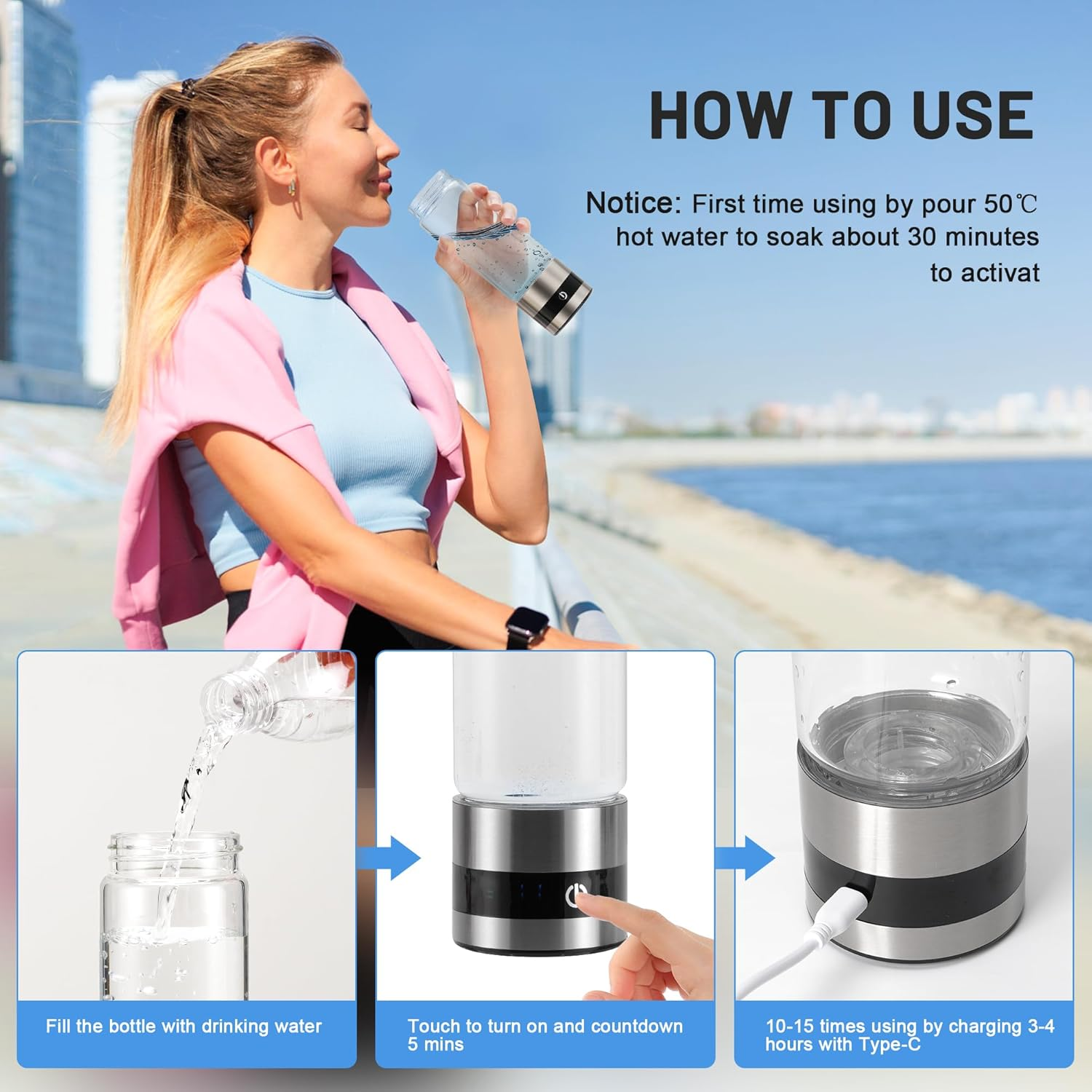 HOW TO USE

Notice: First time using by pour 50℃ hot water to soak about 30 minutes to activat

Fill the bottle with drinking water

Touch to turn on and countdown 5 mins

10-15 times using by charging 3-4 hours with Type-C