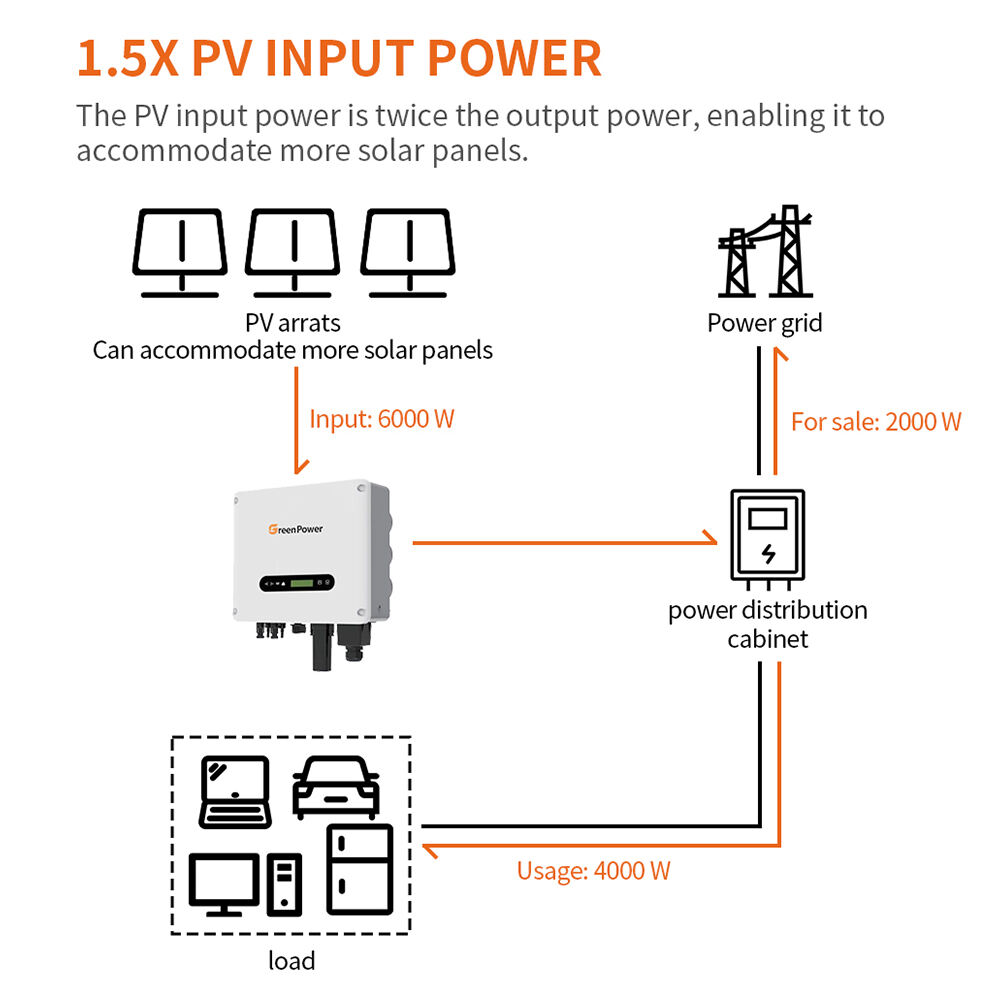 1.5X PV INPUT POWER

The PV input power is twice the output power, enabling it to accommodate more solar panels.

PV arrats
Can accommodate more solar panels

Power grid

Input: 6000 W

For sale: 2000 W

GreenPower

power distribution cabinet

Usage: 4000 W

load