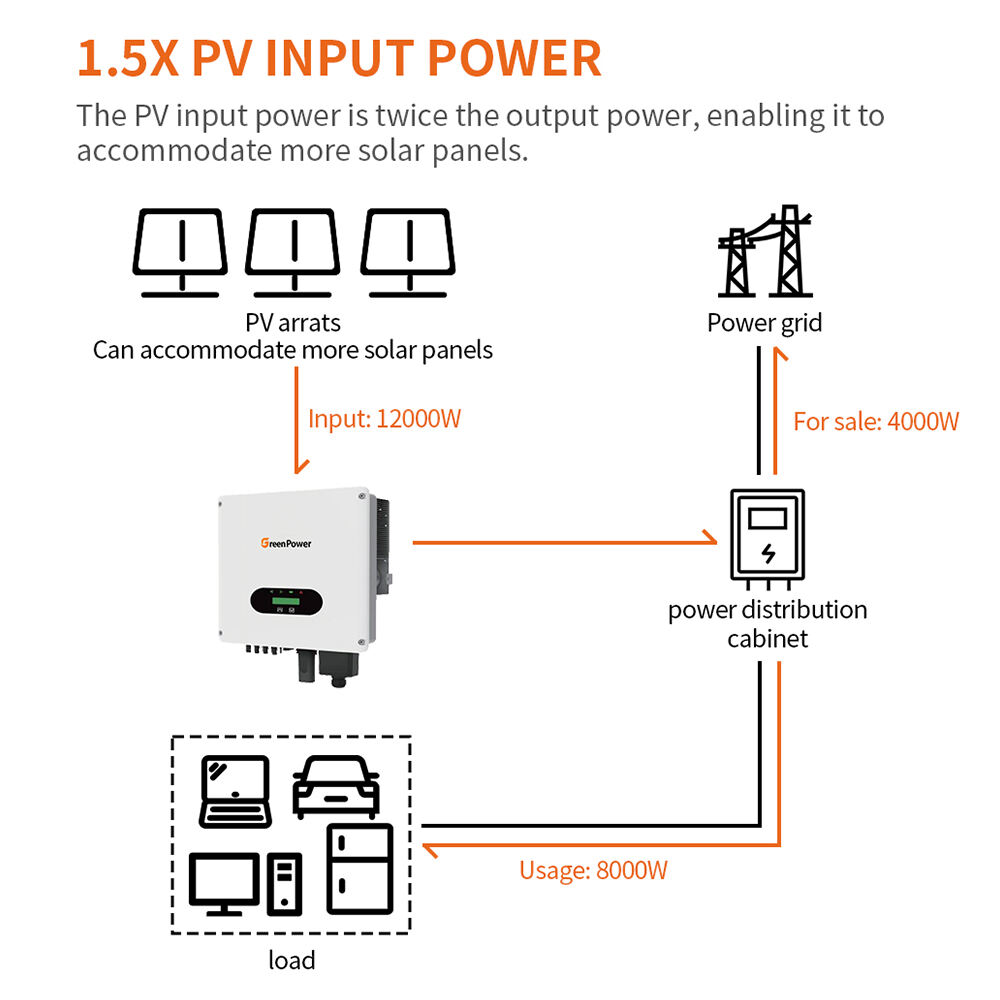 1.5X PV INPUT POWER

The PV input power is twice the output power, enabling it to accommodate more solar panels.

PV arrats
Can accommodate more solar panels

Power grid

Input: 12000W

For sale: 4000W

GreenPower

power distribution cabinet

Usage: 8000W

load