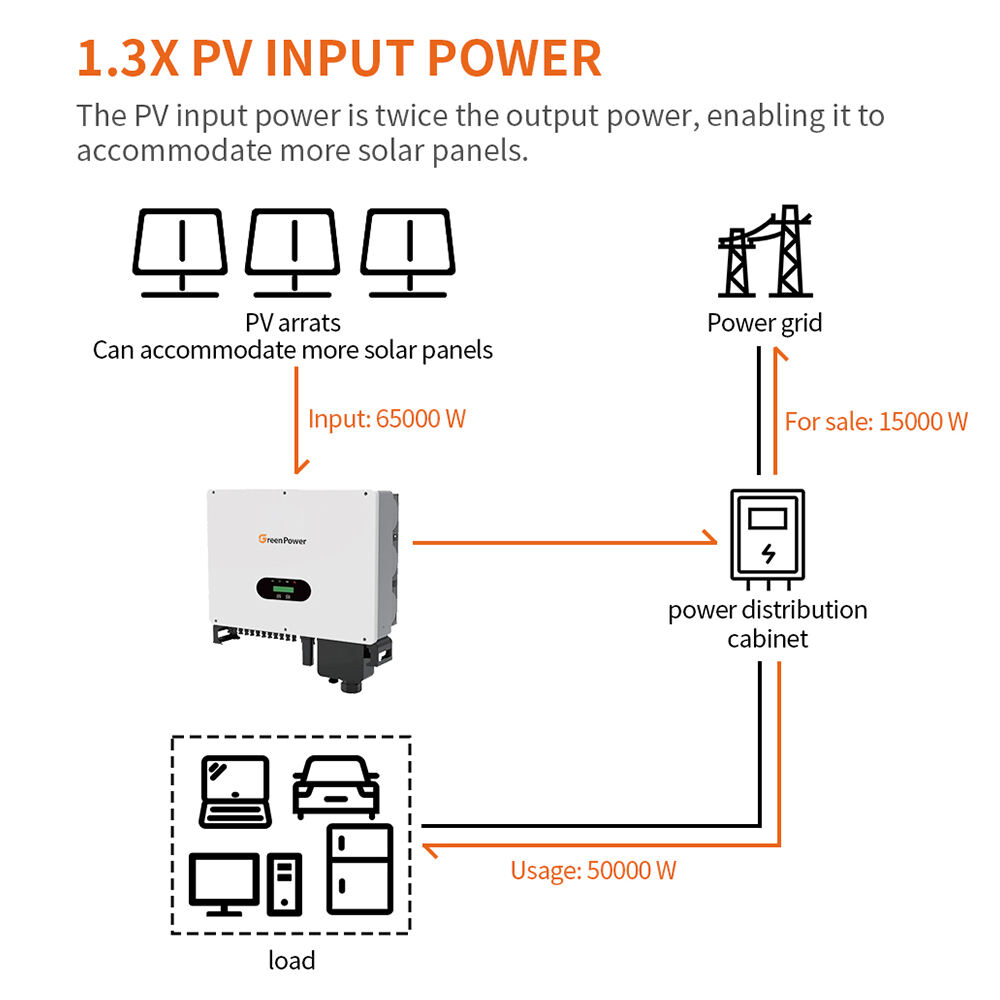 1.3X PV INPUT POWER

The PV input power is twice the output power, enabling it to accommodate more solar panels.

PV arrats
Can accommodate more solar panels

Input: 65000 W

GreenPower

Power grid

For sale: 15000 W

power distribution cabinet

Usage: 50000 W

load