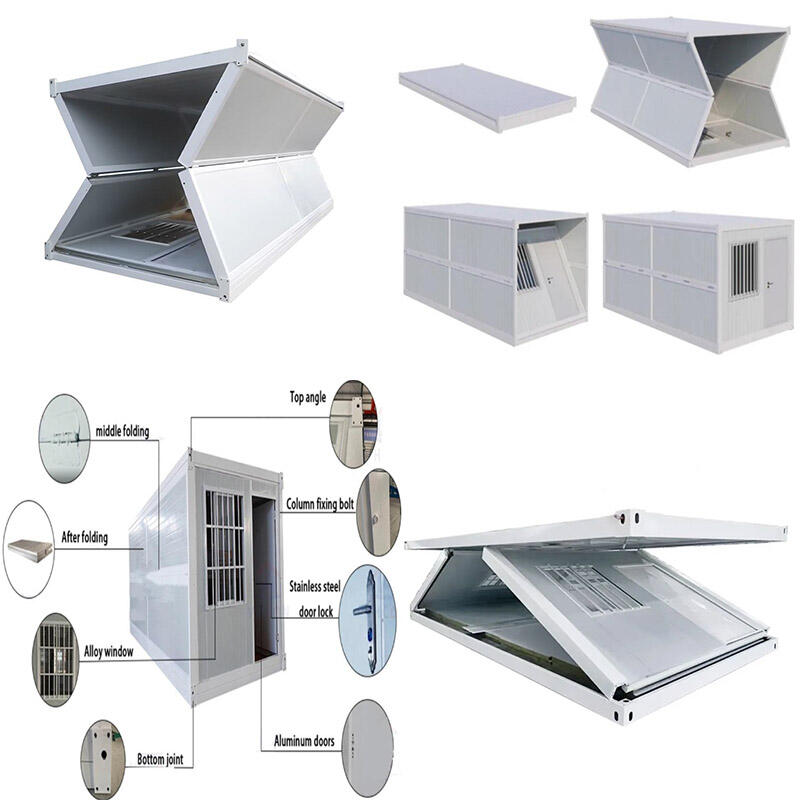 middle folding

After folding

Alloy window

Bottom joint

Top angle

Column fixing bolt

Stainless steel door lock

Aluminum doors