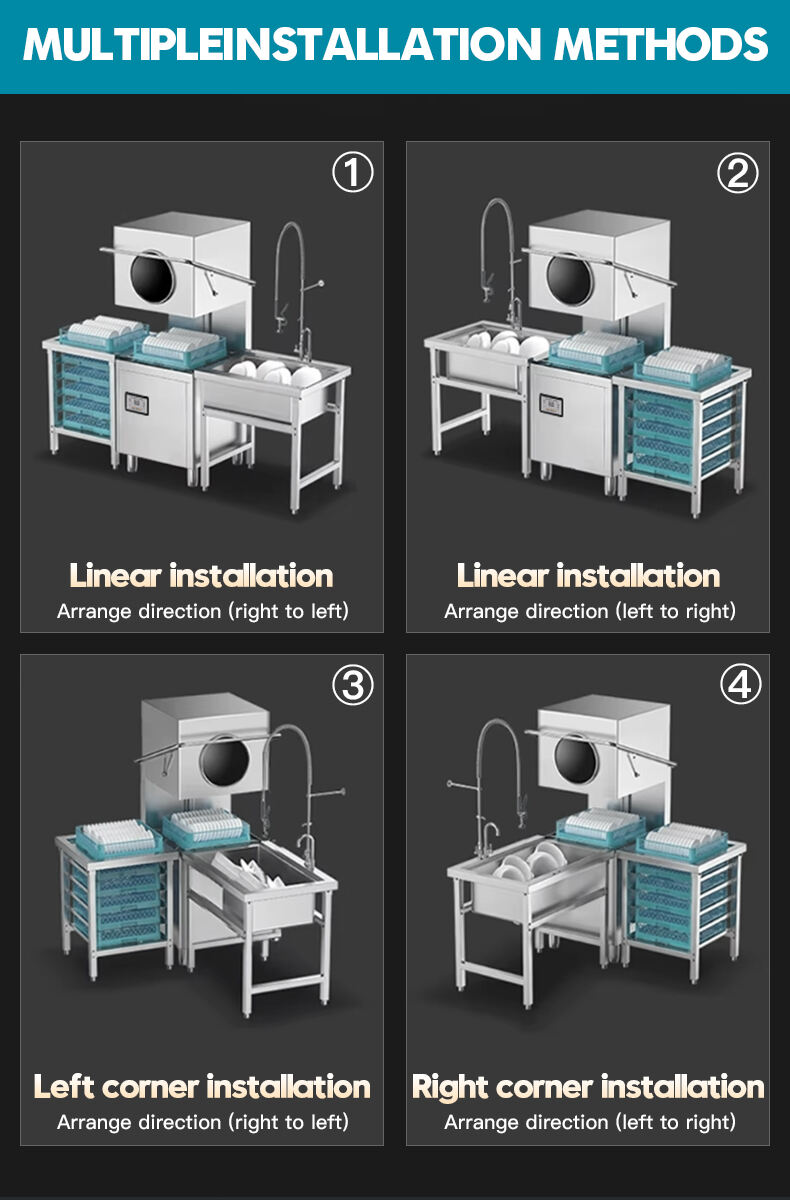 MULTIPLEINSTALLATION METHODS

①

Linear installation
Arrange direction (right to left)

②

Linear installation
Arrange direction (left to right)

③

Left corner installation
Arrange direction (right to left)

④

Right corner installation
Arrange direction (left to right)