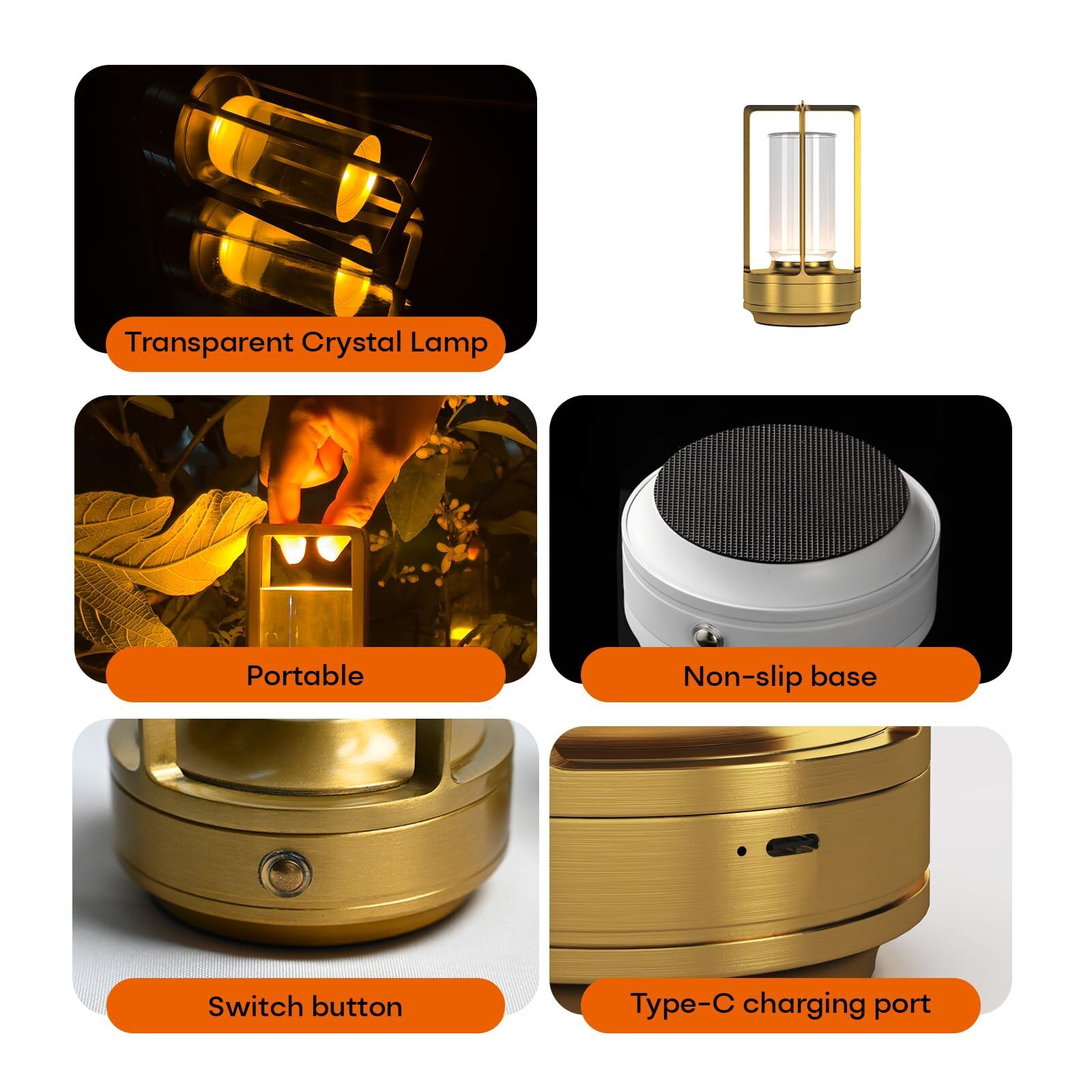 Transparent Crystal Lamp

Portable

Non-slip base

Switch button

Type-C charging port