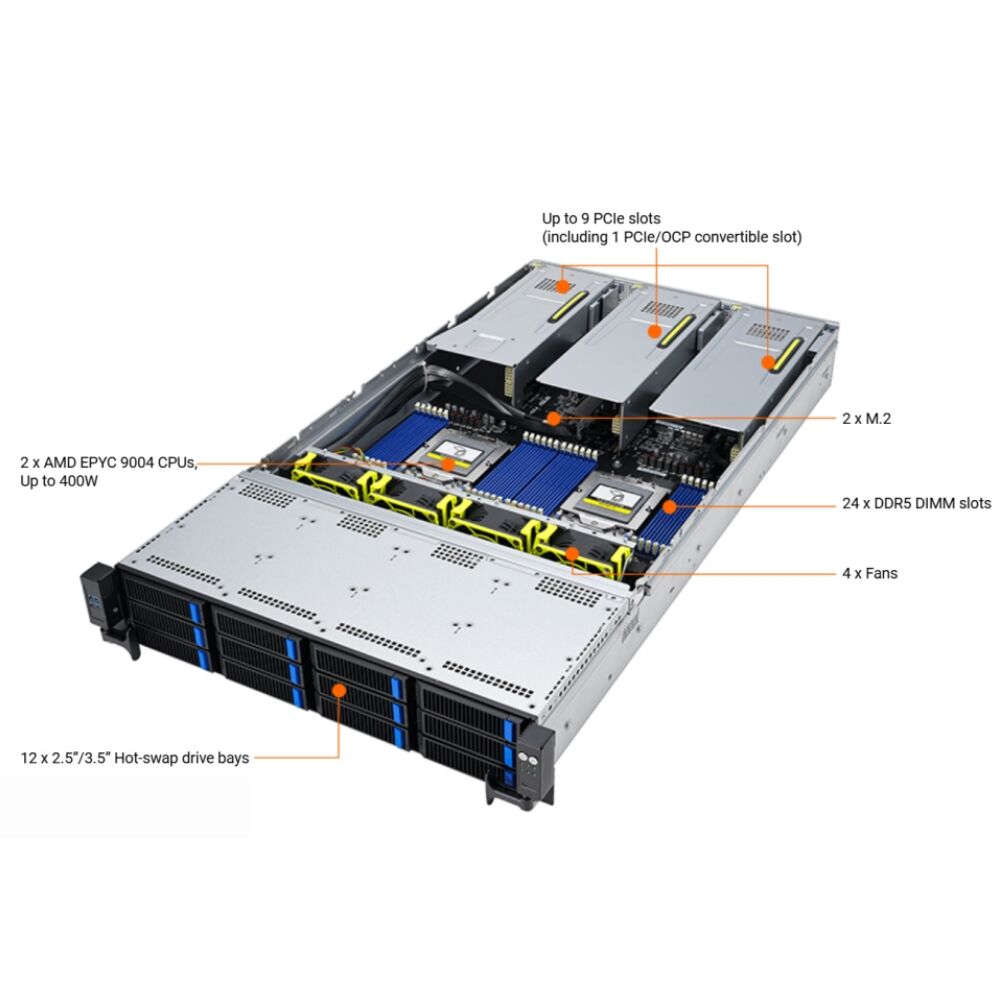 Up to 9 PCIe slots
(including 1 PCIe/OCP convertible slot)

2 x M.2

2 x AMD EPYC 9004 CPUs,
Up to 400W

24 x DDR5 DIMM slots

4 x Fans

12 x 2.5"/3.5" Hot-swap drive bays