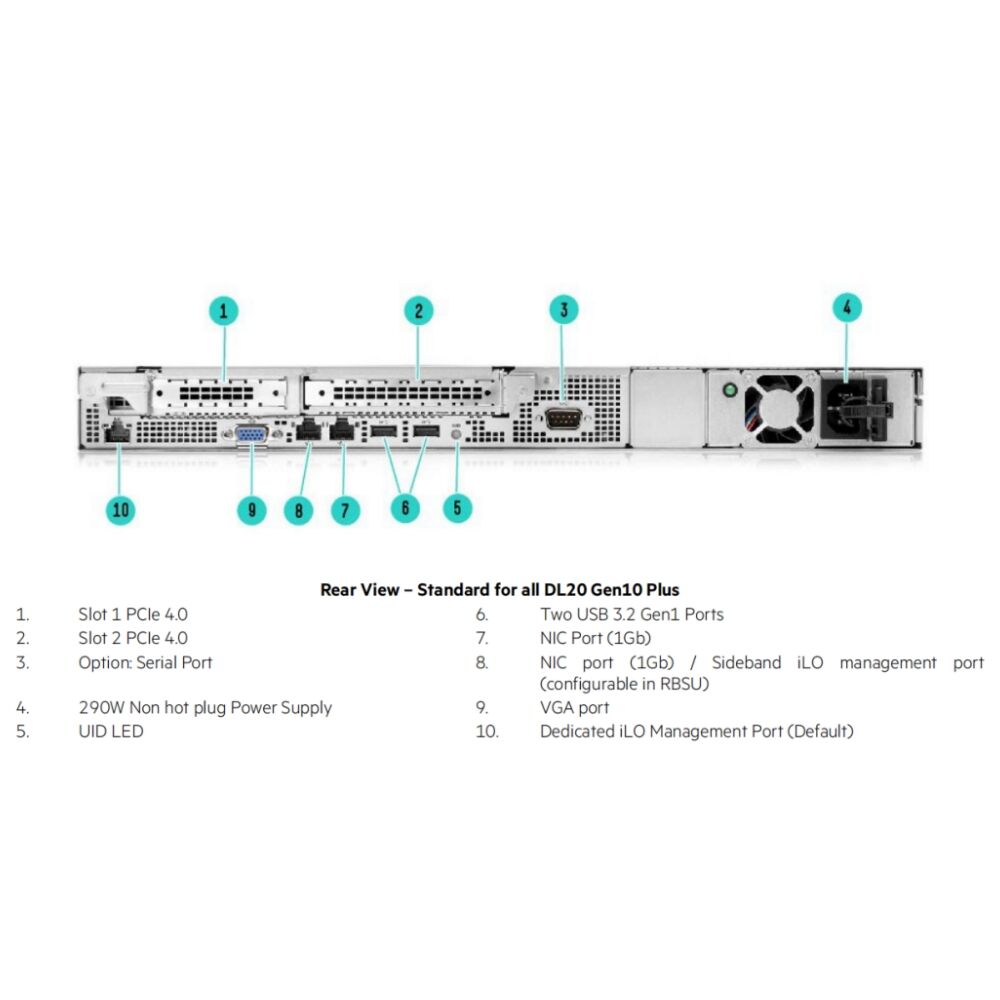 1
2
3
4
10
9
8
7
6
5

Rear View – Standard for all DL20 Gen10 Plus

1. Slot 1 PCIe 4.0
2. Slot 2 PCIe 4.0
3. Option: Serial Port
4. 290W Non hot plug Power Supply
5. UID LED

6. Two USB 3.2 Gen1 Ports
7. NIC Port (1Gb)
8. NIC port (1Gb) / Sideband iLO management port (configurable in RBSU)
9. VGA port
10. Dedicated iLO Management Port (Default)