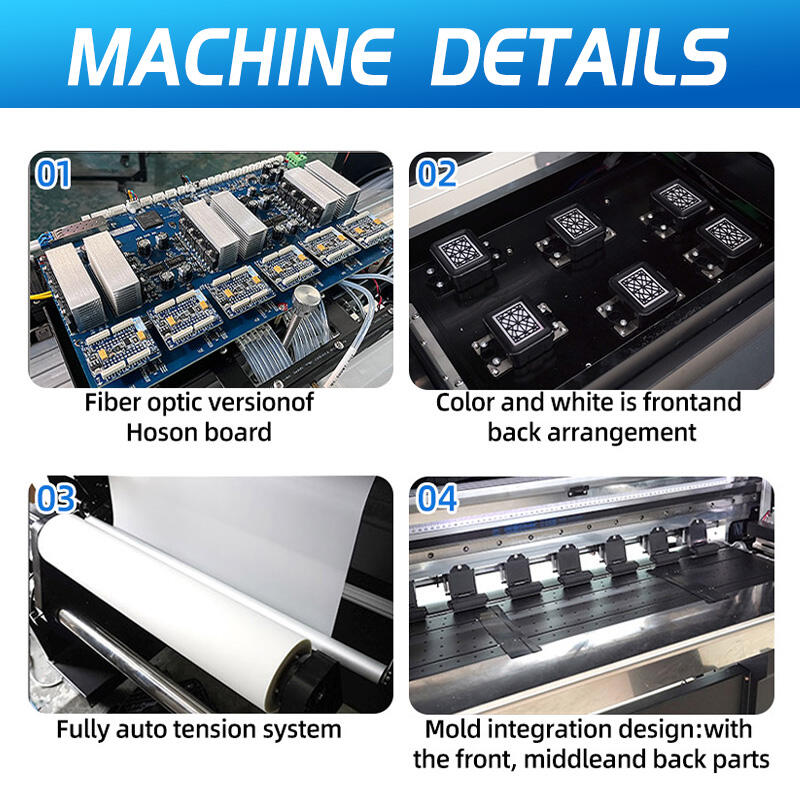 MACHINE DETAILS

01

Fiber optic versionof Hoson board

02

Color and white is frontand back arrangement

03

Fully auto tension system

04

Mold integration design:with the front, middleand back parts