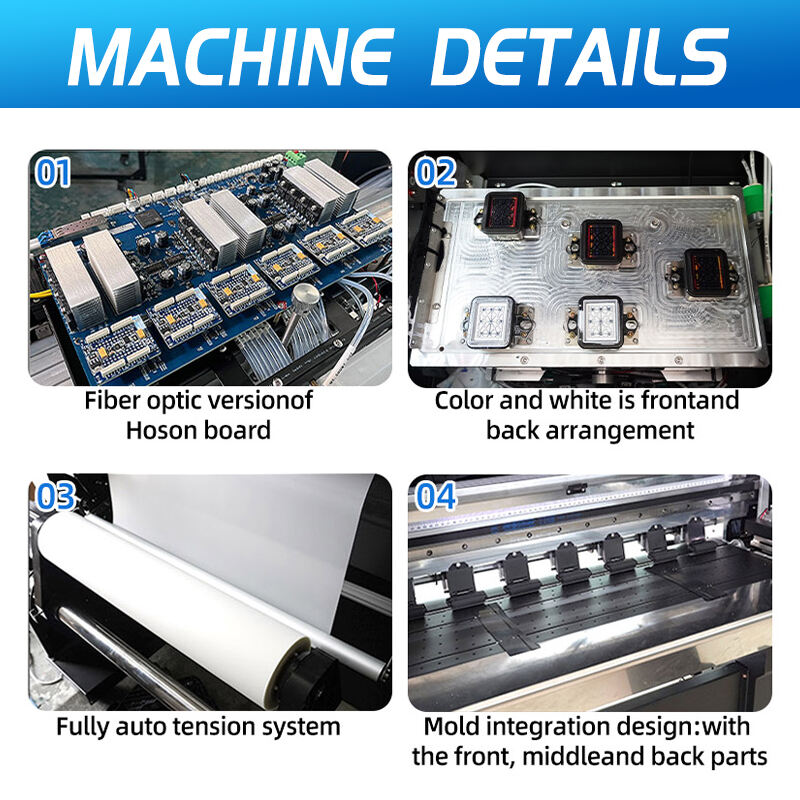 MACHINE DETAILS

01
Fiber optic versionof Hoson board

02
Color and white is frontand back arrangement

03
Fully auto tension system

04
Mold integration design:with the front, middleand back parts