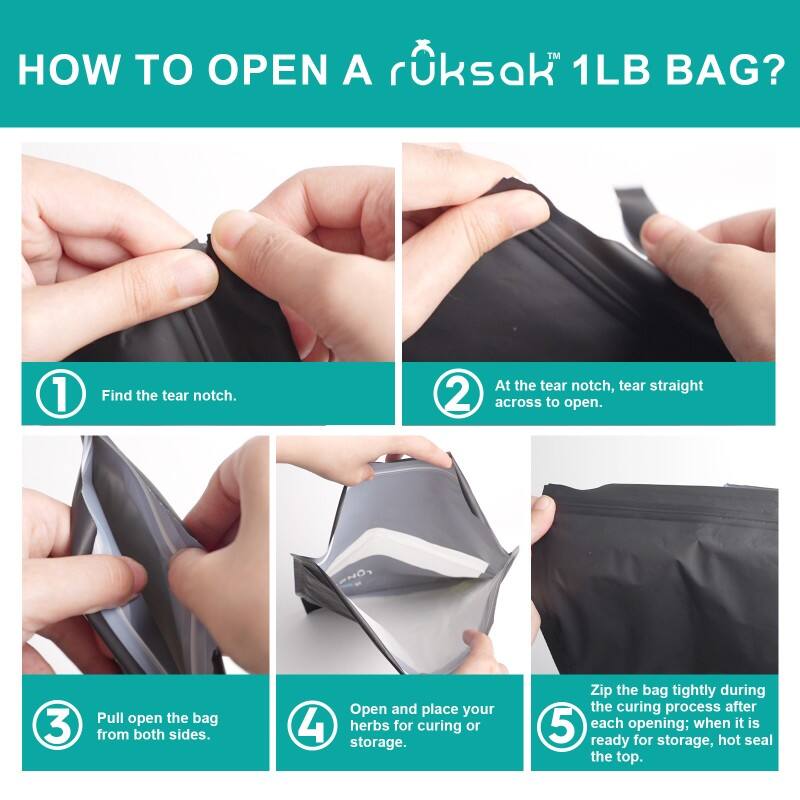 HOW TO OPEN A rūksak™ 1LB BAG?

1 Find the tear notch.

2 At the tear notch, tear straight across to open.

3 Pull open the bag from both sides.

4 Open and place your herbs for curing or storage.

5 Zip the bag tightly during the curing process after each opening; when it is ready for storage, hot seal the top.