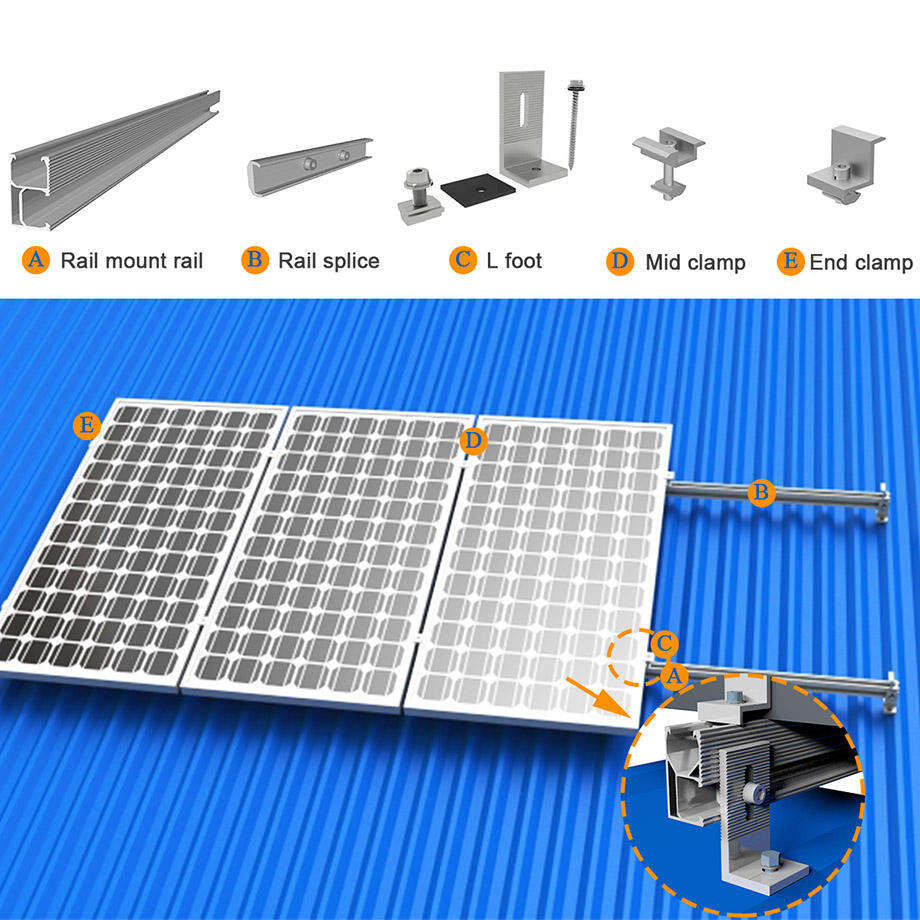 A Rail mount rail
B Rail splice
C L foot
D Mid clamp
E End clamp

E
D
B
C
A