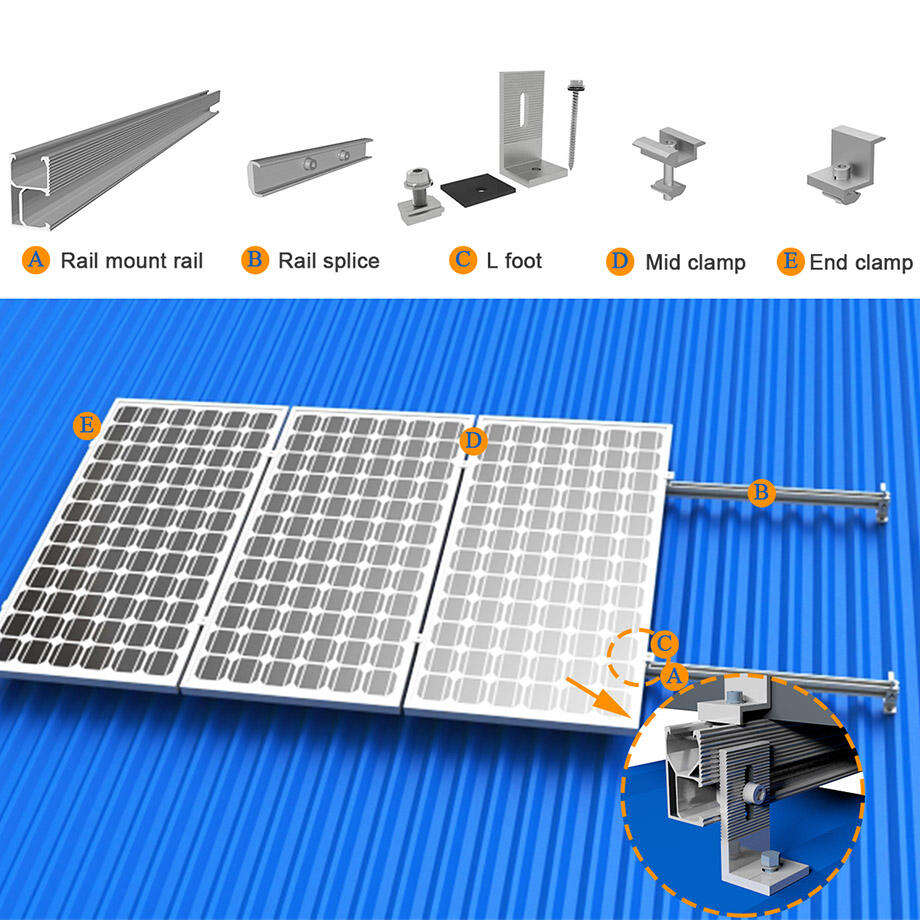 A Rail mount rail
B Rail splice
C L foot
D Mid clamp
E End clamp

E
D
B
C
A