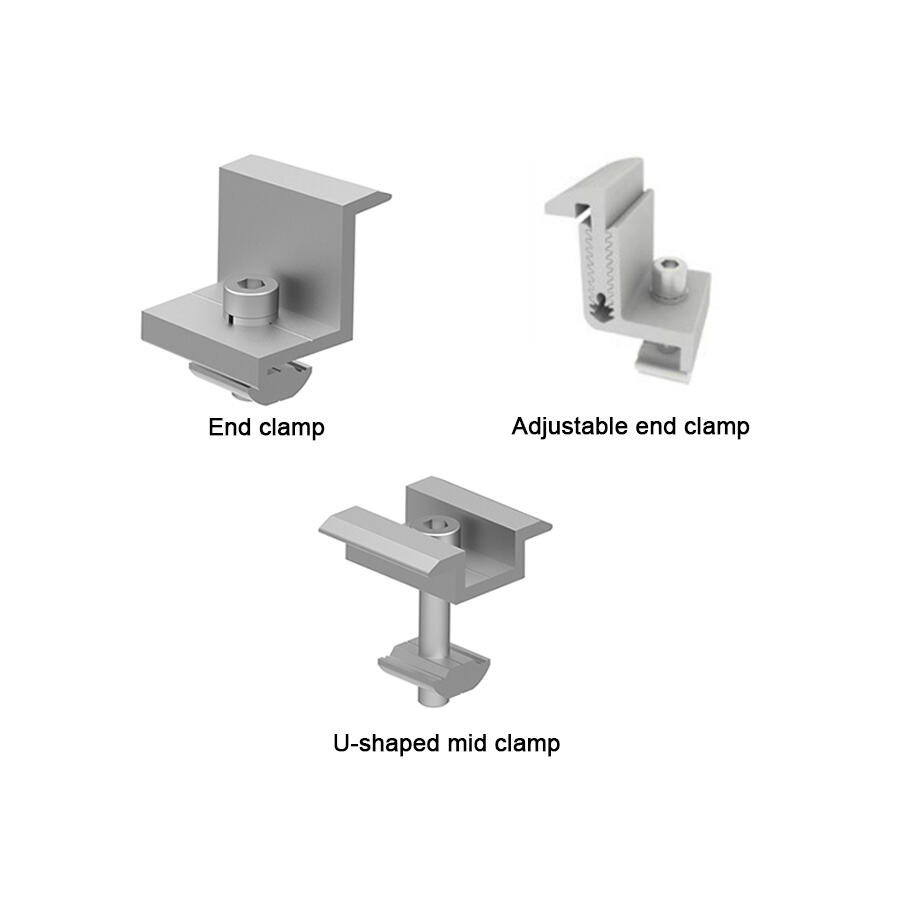 End clamp

Adjustable end clamp

U-shaped mid clamp