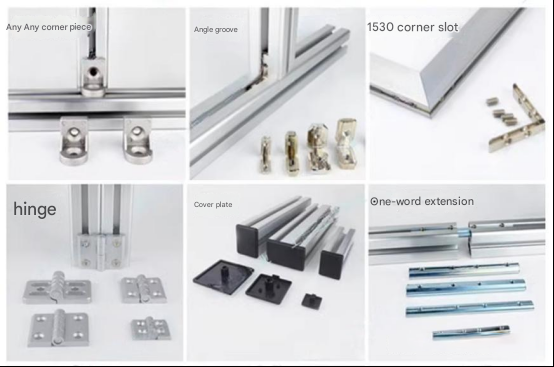 Any Any corner piece

Angle groove

1530 corner slot

hinge

Cover plate

One-word extension