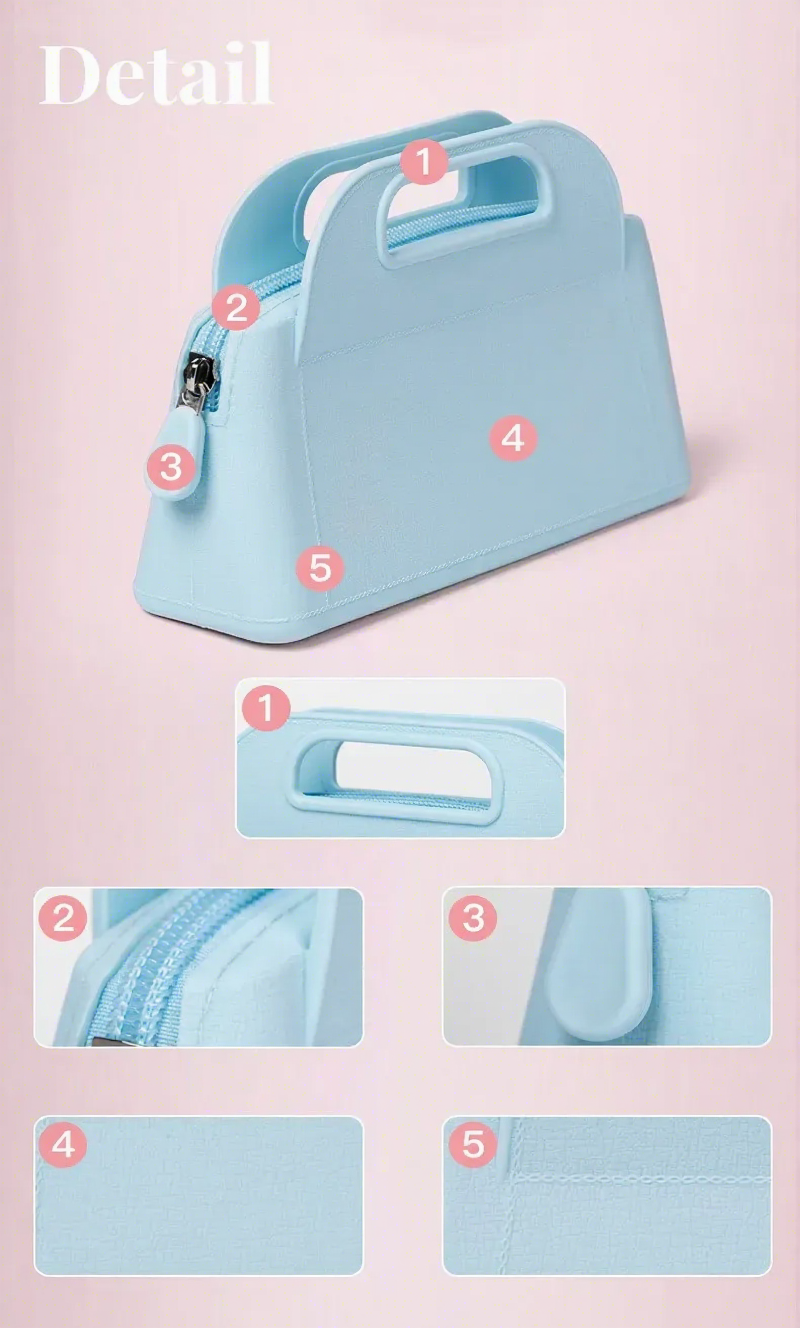 Detail

1

2

3

4

5

1

2

3

4

5