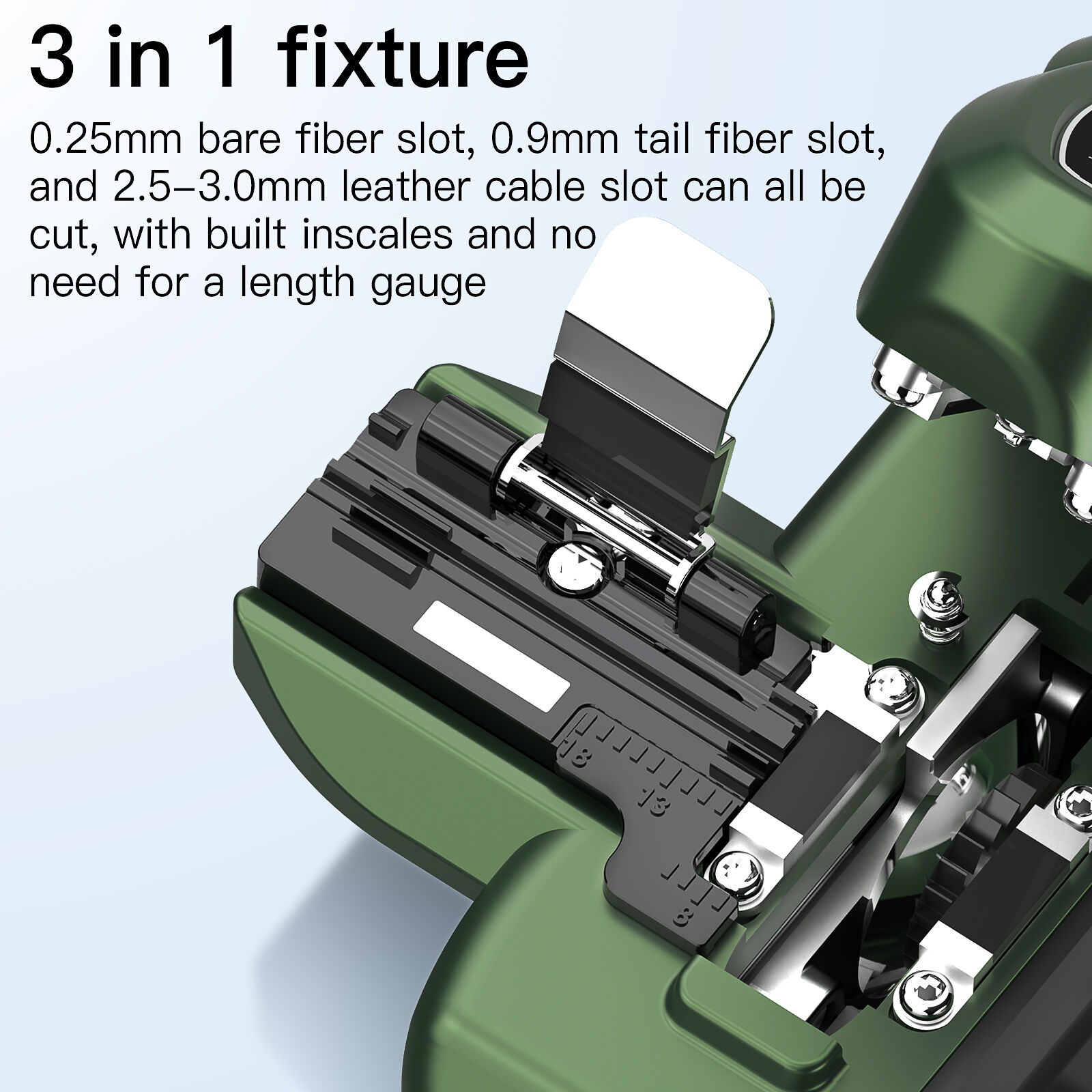 3 in 1 fixture

0.25mm bare fiber slot, 0.9mm tail fiber slot, and 2.5–3.0mm leather cable slot can all be cut, with built inscales and no need for a length gauge

18
13
8