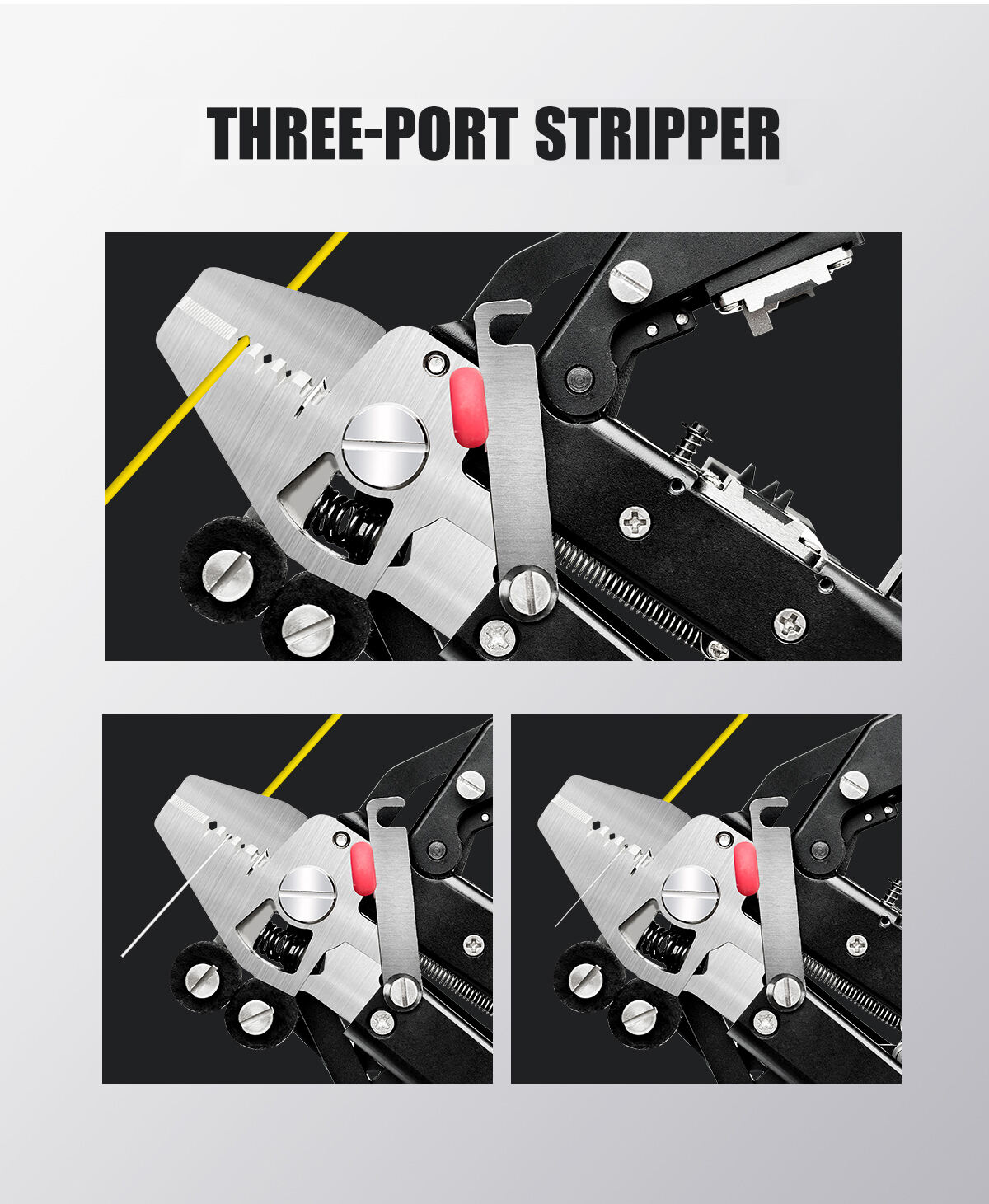 THREE-PORT STRIPPER