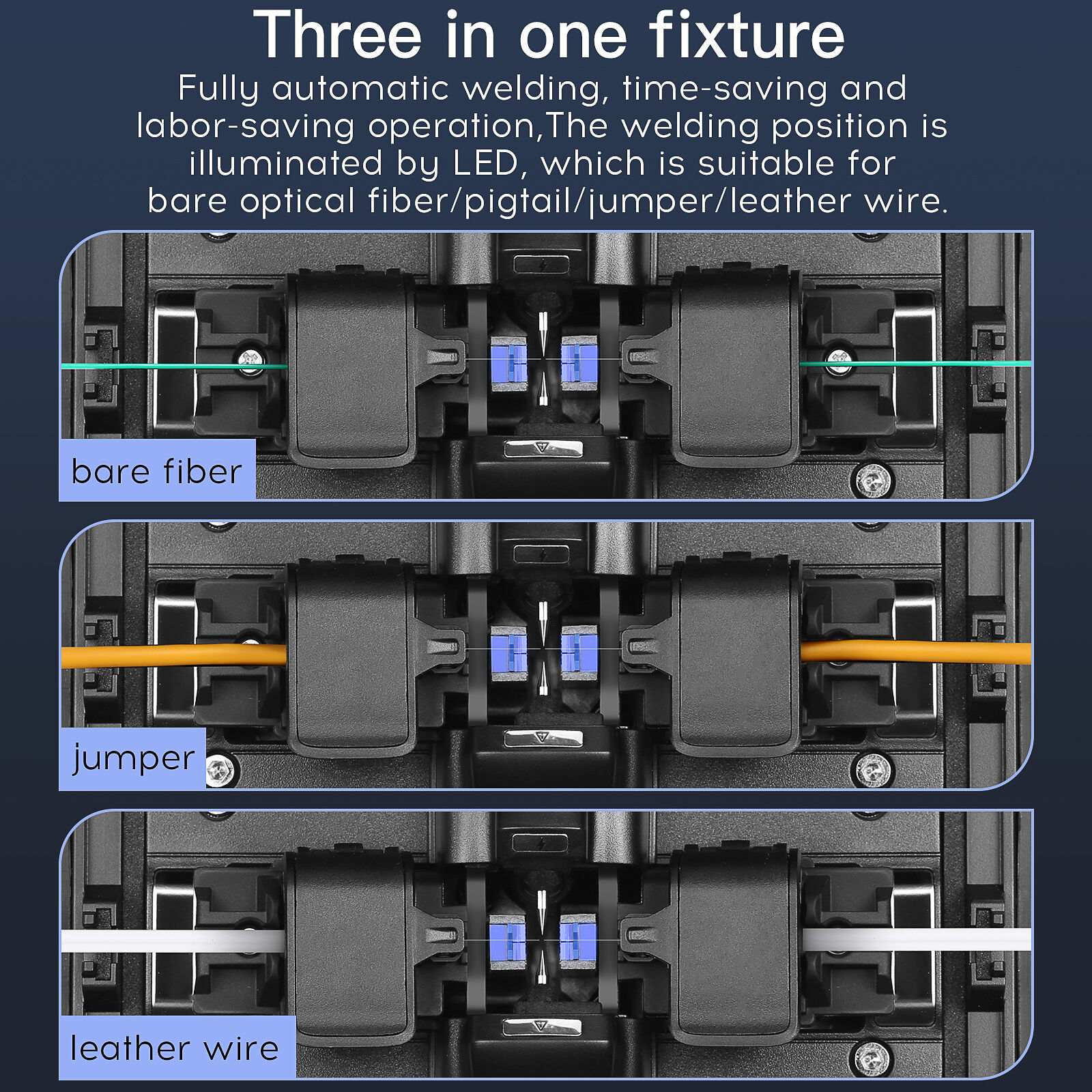 Three in one fixture

Fully automatic welding, time-saving and labor-saving operation,The welding position is illuminated by LED, which is suitable for bare optical fiber/pigtail/jumper/leather wire.

bare fiber

jumper

leather wire