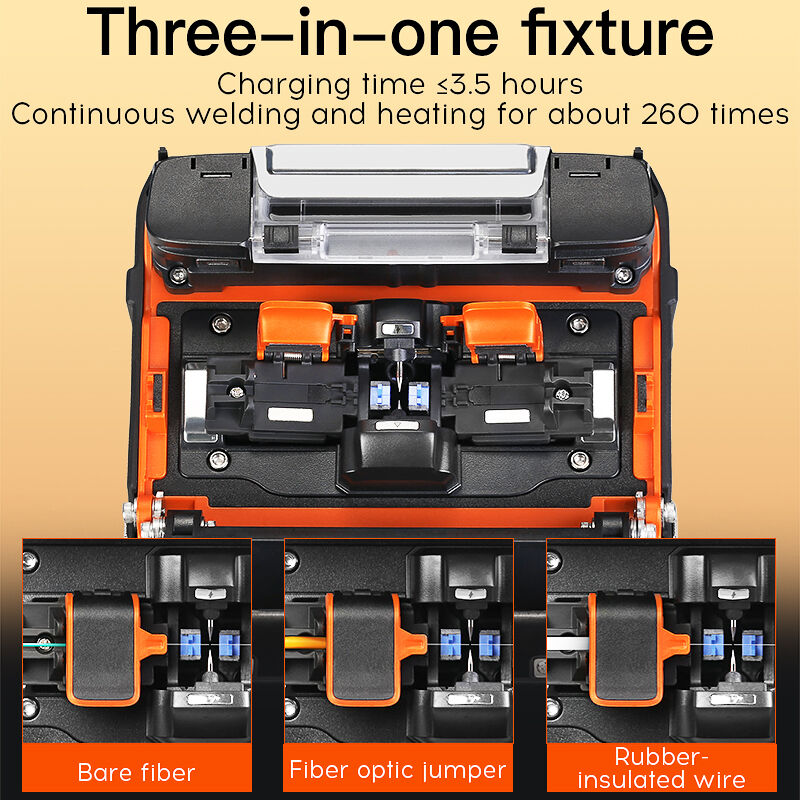 Three-in-one fixture

Charging time ≤3.5 hours
Continuous welding and heating for about 260 times

Bare fiber

Fiber optic jumper

Rubber-insulated wire