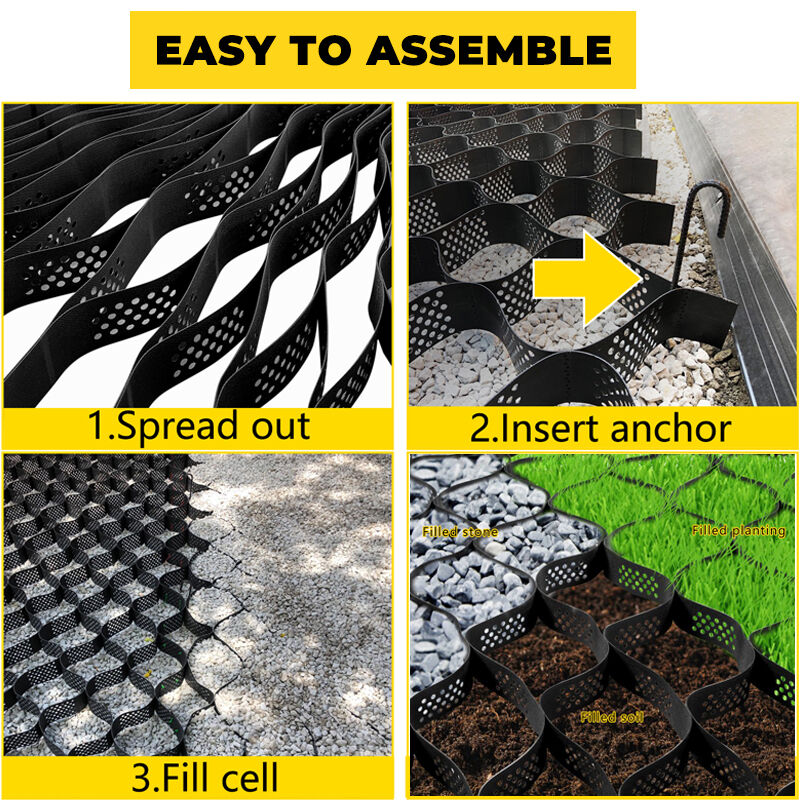 EASY TO ASSEMBLE

1.Spread out

2.Insert anchor

3.Fill cell

Filled stone

Filled planting

Filled soil