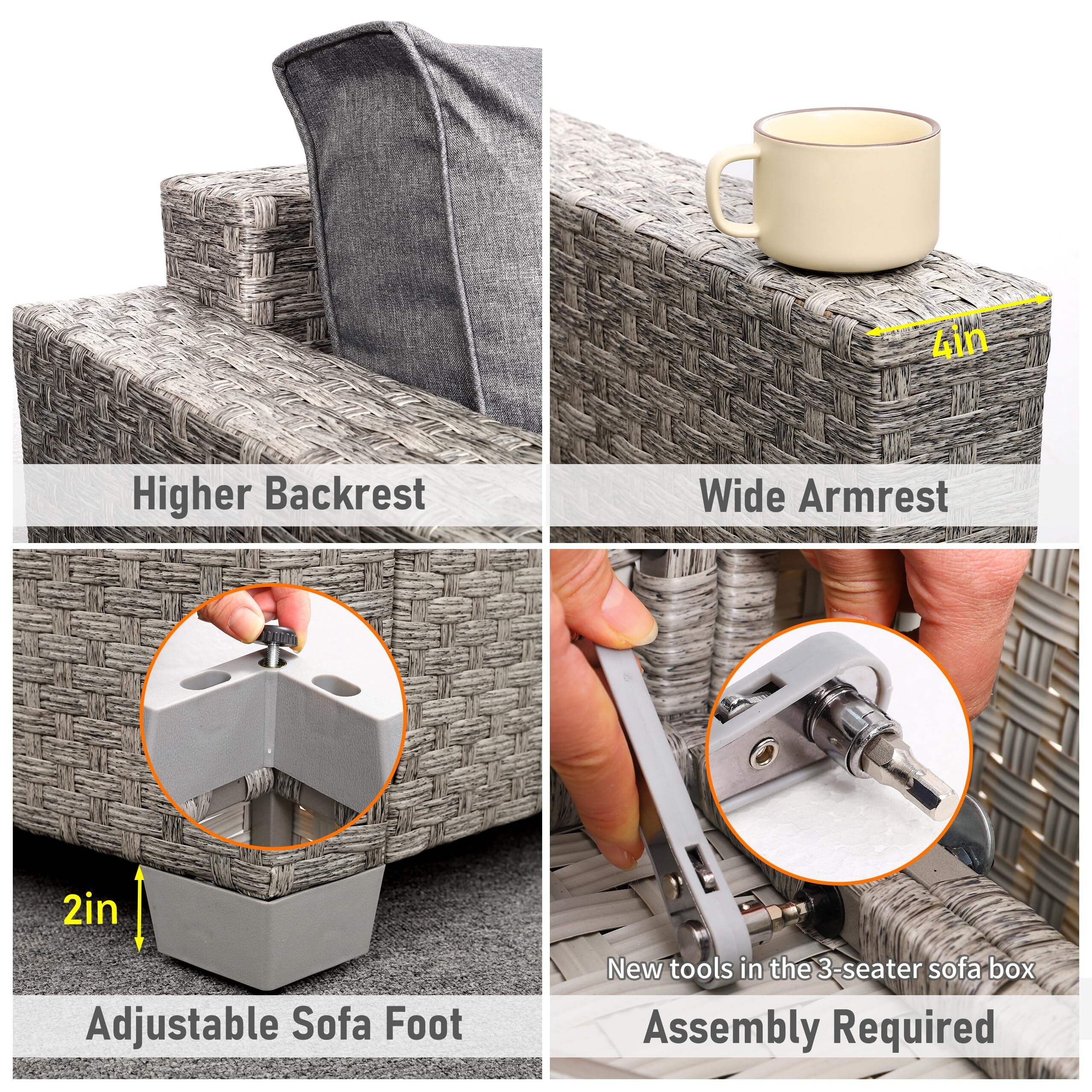 Higher Backrest

4in

Wide Armrest

2in

Adjustable Sofa Foot

New tools in the 3-seater sofa box

Assembly Required