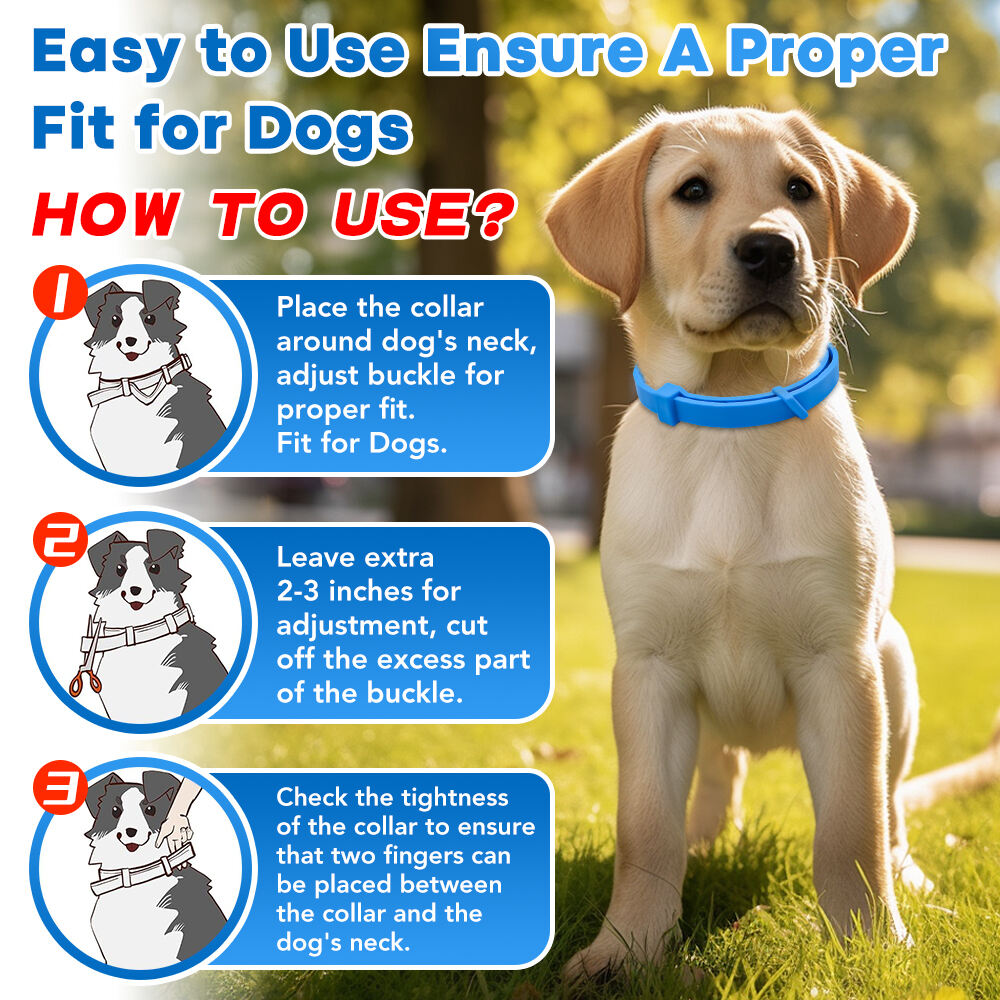 Easy to Use Ensure A Proper Fit for Dogs

HOW TO USE?

1
Place the collar around dog's neck, adjust buckle for proper fit.
Fit for Dogs.

2
Leave extra 2-3 inches for adjustment, cut off the excess part of the buckle.

3
Check the tightness of the collar to ensure that two fingers can be placed between the collar and the dog's neck.