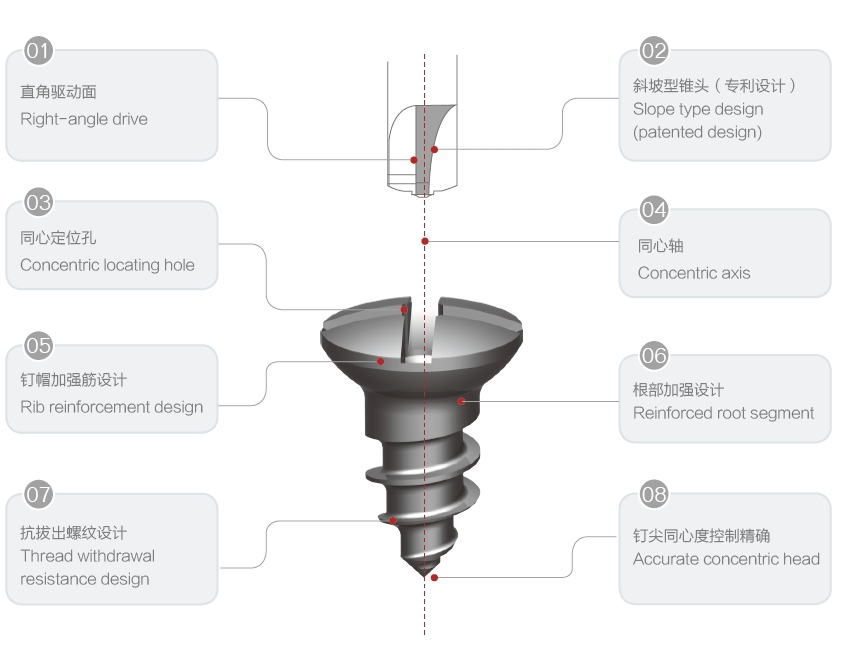 01
直角驱动面
Right-angle drive

02
斜坡型锥头（专利设计）
Slope type design (patented design)

03
同心定位孔
Concentric locating hole

04
同心轴
Concentric axis

05
钉帽加强筋设计
Rib reinforcement design

06
根部加强设计
Reinforced root segment

07
抗拔出螺纹设计
Thread withdrawal resistance design

08
钉尖同心度控制精确
Accurate concentric head