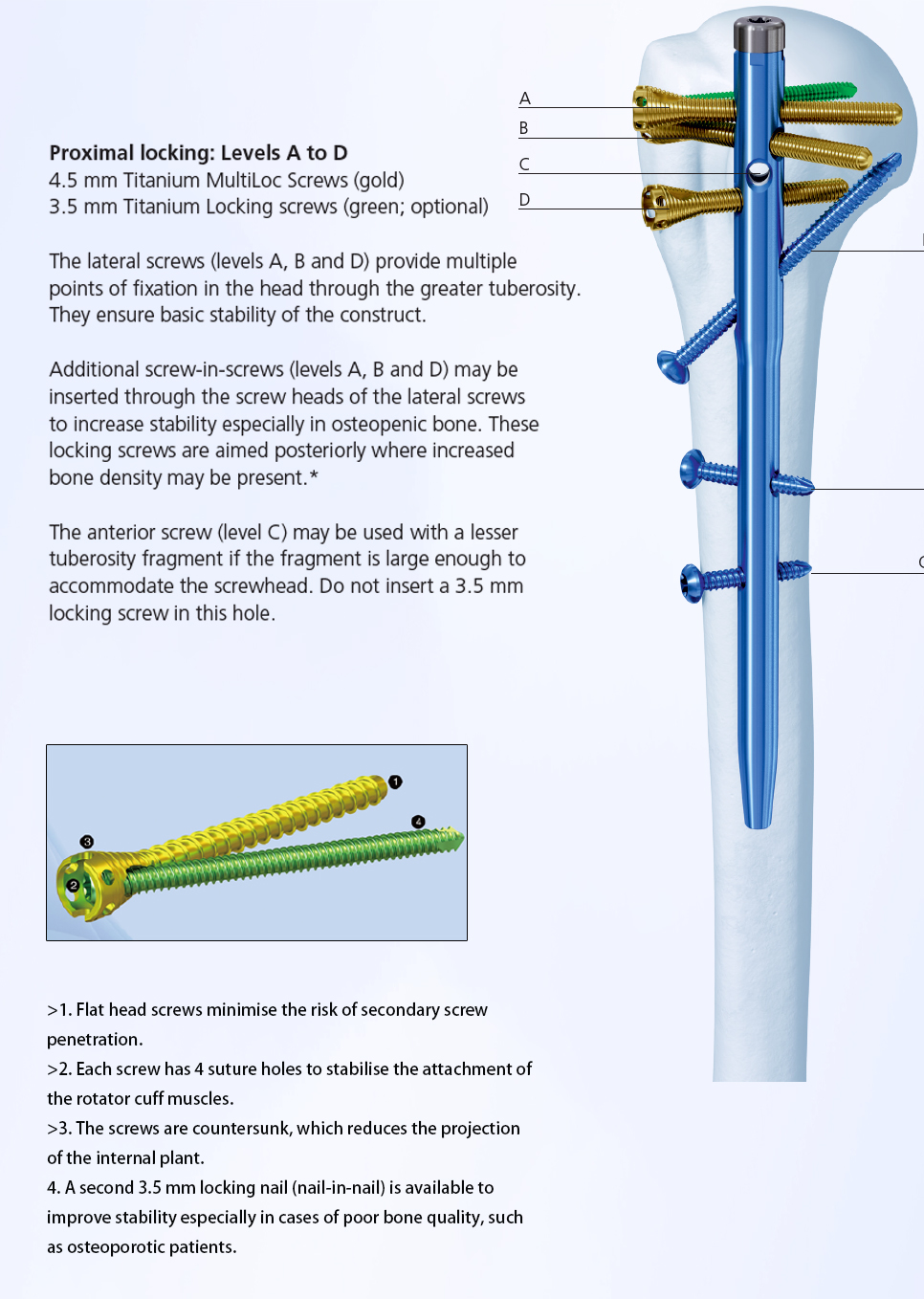 Proximal locking: Levels A to D
4.5 mm Titanium MultiLoc Screws (gold)
3.5 mm Titanium Locking screws (green; optional)

The lateral screws (levels A, B and D) provide multiple points of fixation in the head through the greater tuberosity. They ensure basic stability of the construct.

Additional screw-in-screws (levels A, B and D) may be inserted through the screw heads of the lateral screws to increase stability especially in osteopenic bone. These locking screws are aimed posteriorly where increased bone density may be present.*

The anterior screw (level C) may be used with a lesser tuberosity fragment if the fragment is large enough to accommodate the screwhead. Do not insert a 3.5 mm locking screw in this hole.

A
B
C
D

1
4
3
2

>1. Flat head screws minimise the risk of secondary screw penetration.
>2. Each screw has 4 suture holes to stabilise the attachment of the rotator cuff muscles.
>3. The screws are countersunk, which reduces the projection of the internal plant.
4. A second 3.5 mm locking nail (nail-in-nail) is available to improve stability especially in cases of poor bone quality, such as osteoporotic patients.