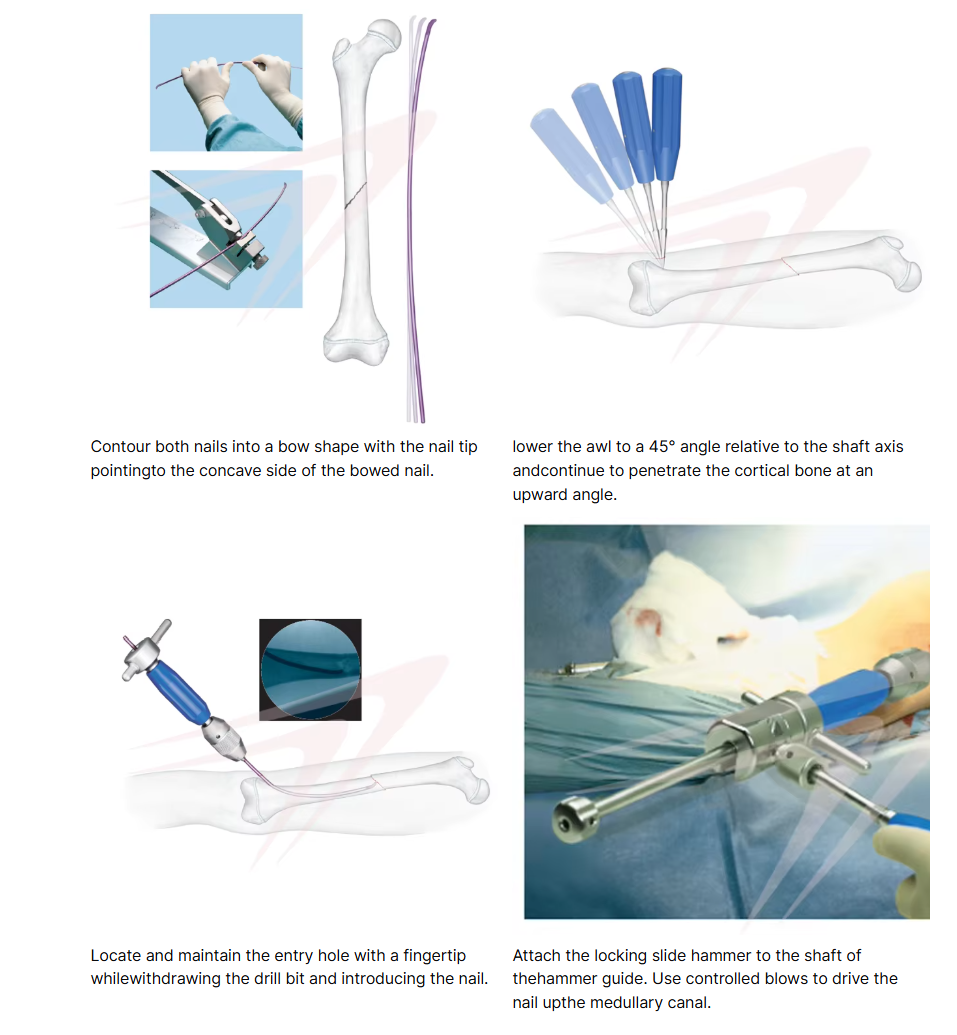 Contour both nails into a bow shape with the nail tip pointingto the concave side of the bowed nail.

lower the awl to a 45° angle relative to the shaft axis andcontinue to penetrate the cortical bone at an upward angle.

Locate and maintain the entry hole with a fingertip whilewithdrawing the drill bit and introducing the nail.

Attach the locking slide hammer to the shaft of thehammer guide. Use controlled blows to drive the nail upthe medullary canal.