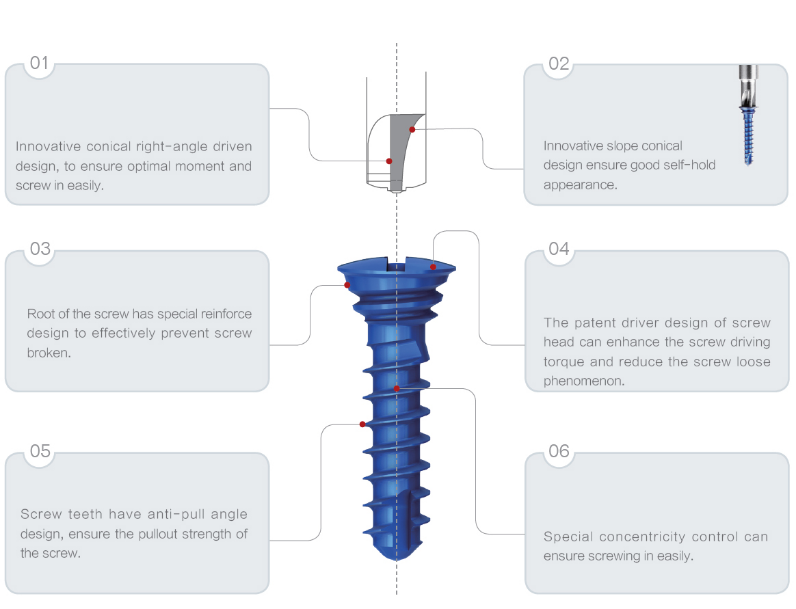 01

Innovative conical right-angle driven design, to ensure optimal moment and screw in easily.

02

Innovative slope conical design ensure good self-hold appearance.

03

Root of the screw has special reinforce design to effectively prevent screw broken.

04

The patent driver design of screw head can enhance the screw driving torque and reduce the screw loose phenomenon.

05

Screw teeth have anti-pull angle design, ensure the pullout strength of the screw.

06

Special concentricity control can ensure screwing in easily.