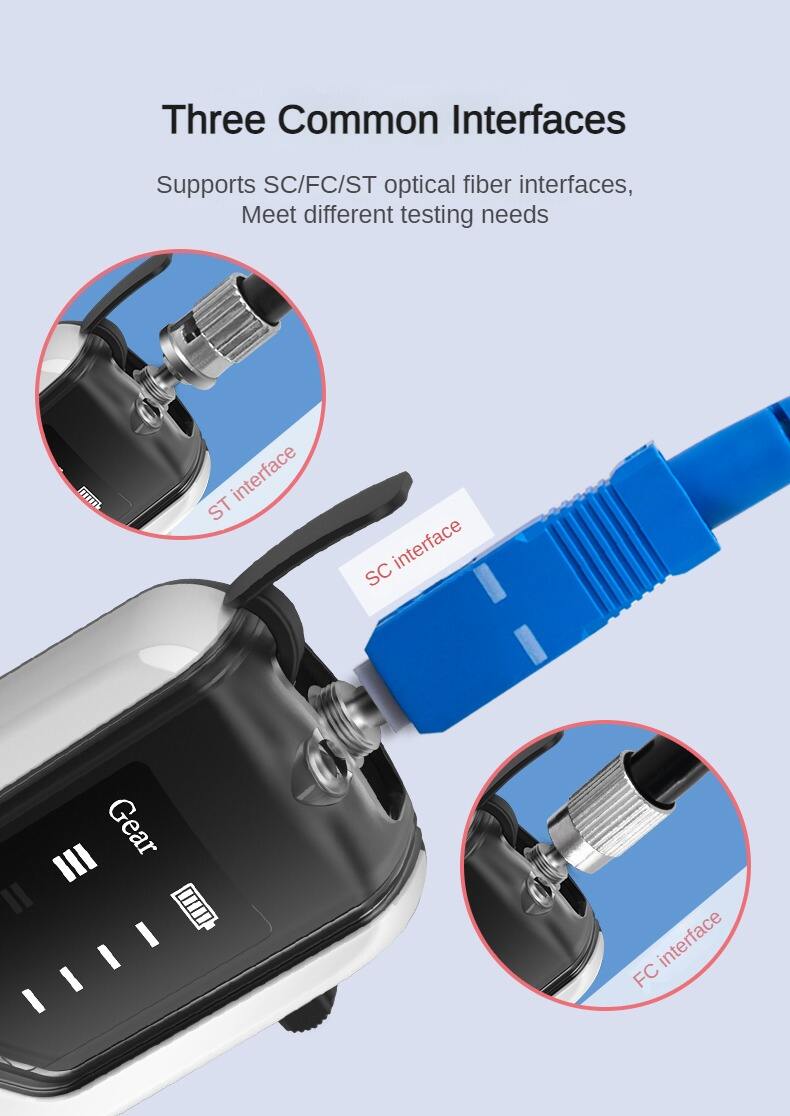 Three Common Interfaces

Supports SC/FC/ST optical fiber interfaces, Meet different testing needs

ST interface

SC interface

Gear

FC interface