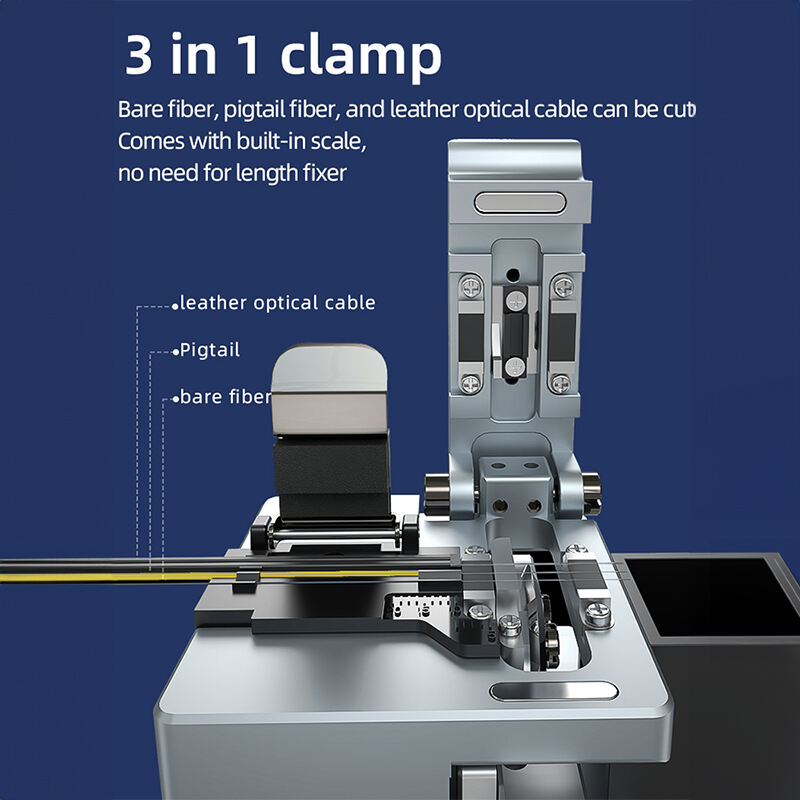 3 in 1 clamp

Bare fiber, pigtail fiber, and leather optical cable can be cut
Comes with built-in scale,
no need for length fixer

leather optical cable

Pigtail

bare fiber