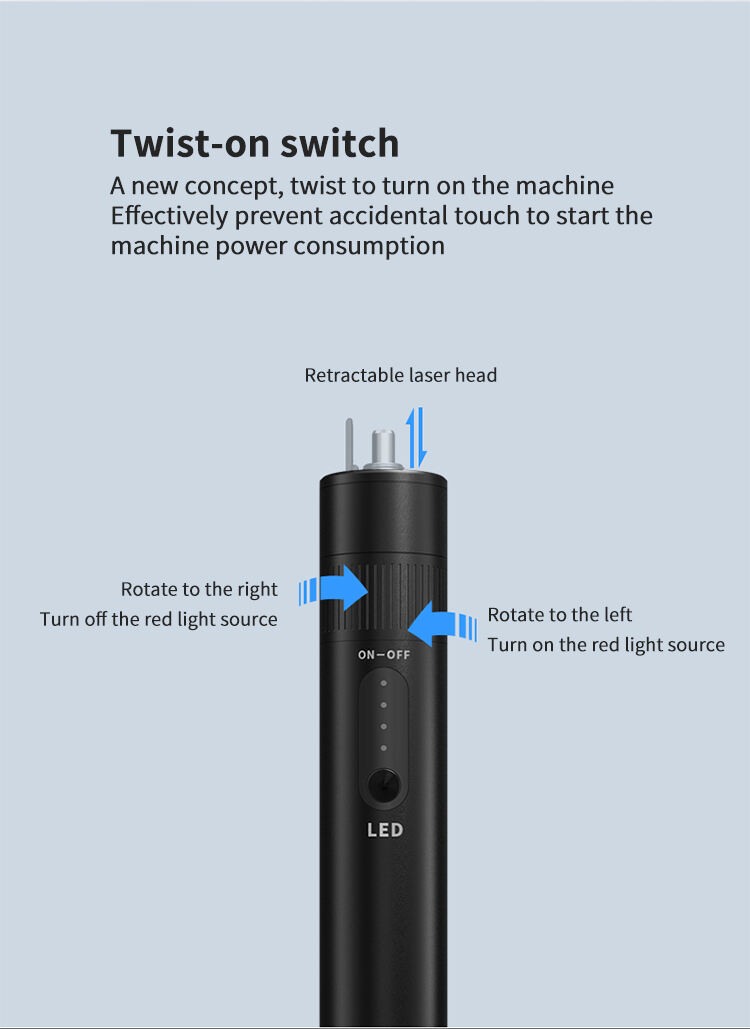 Twist-on switch

A new concept, twist to turn on the machine
Effectively prevent accidental touch to start the machine power consumption

Retractable laser head

Rotate to the right
Turn off the red light source

Rotate to the left
Turn on the red light source

ON—OFF

LED