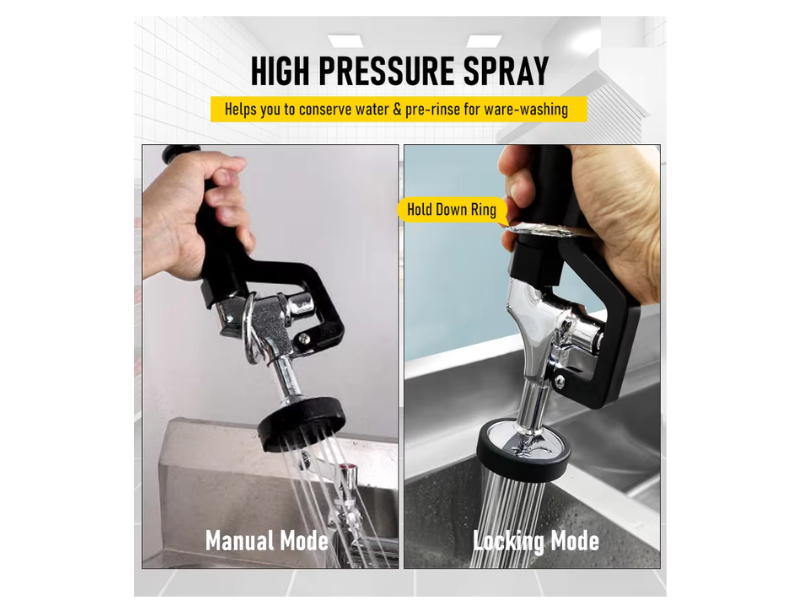 HIGH PRESSURE SPRAY

Helps you to conserve water & pre-rinse for ware-washing

Hold Down Ring

Manual Mode

Locking Mode