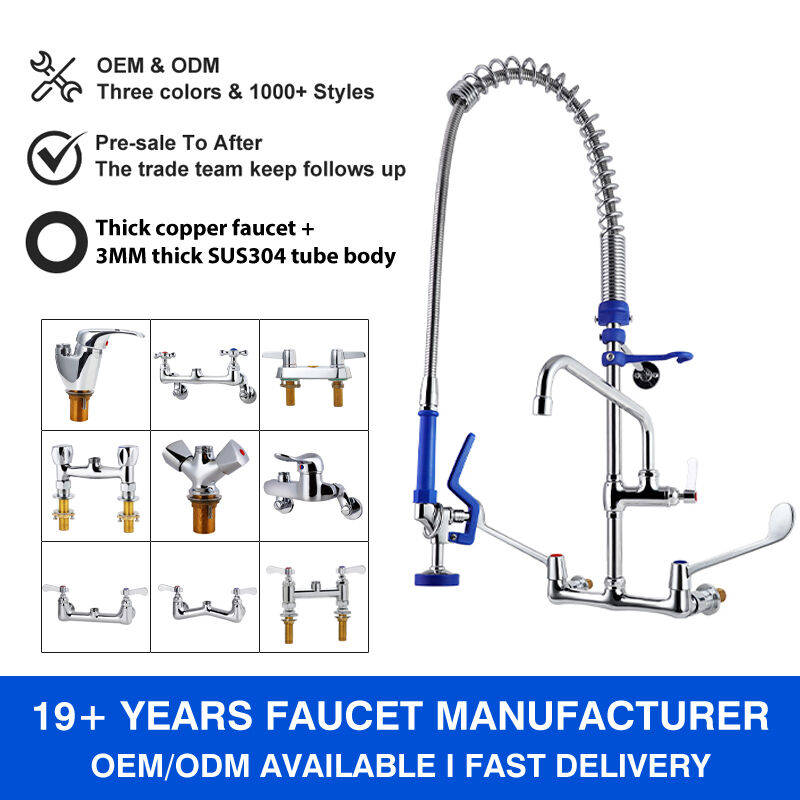 OEM & ODM
Three colors & 1000+ Styles

Pre-sale To After
The trade team keep follows up

Thick copper faucet +
3MM thick SUS304 tube body

19+ YEARS FAUCET MANUFACTURER
OEM/ODM AVAILABLE I FAST DELIVERY