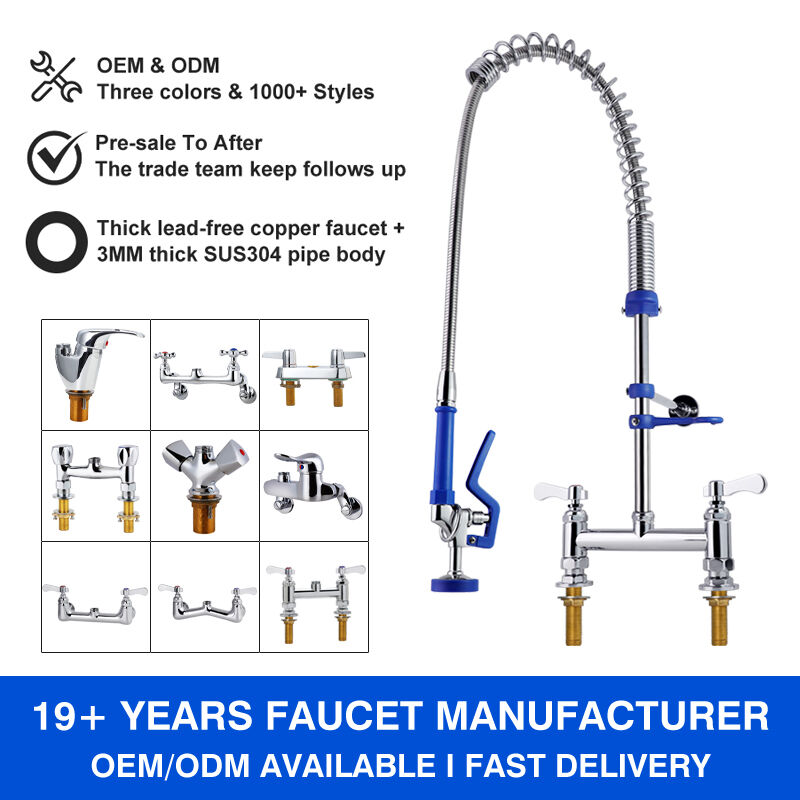 OEM & ODM
Three colors & 1000+ Styles

Pre-sale To After
The trade team keep follows up

Thick lead-free copper faucet + 3MM thick SUS304 pipe body

19+ YEARS FAUCET MANUFACTURER
OEM/ODM AVAILABLE I FAST DELIVERY