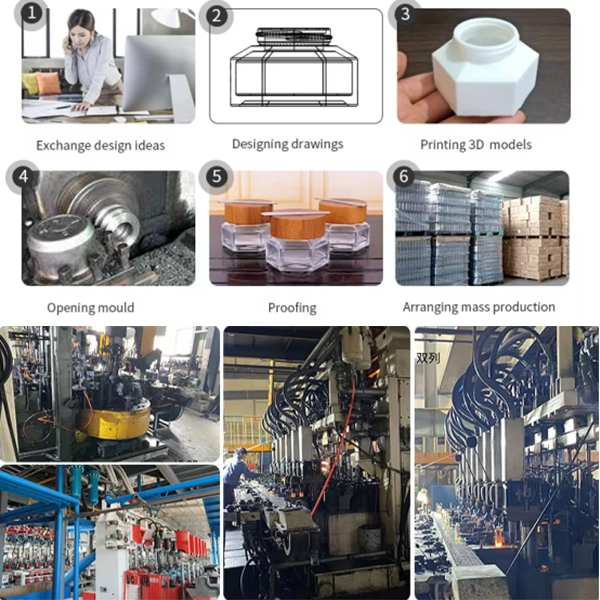 1
Exchange design ideas

2
Designing drawings

3
Printing 3D models

4
Opening mould

5
Proofing

6
Arranging mass production

双列