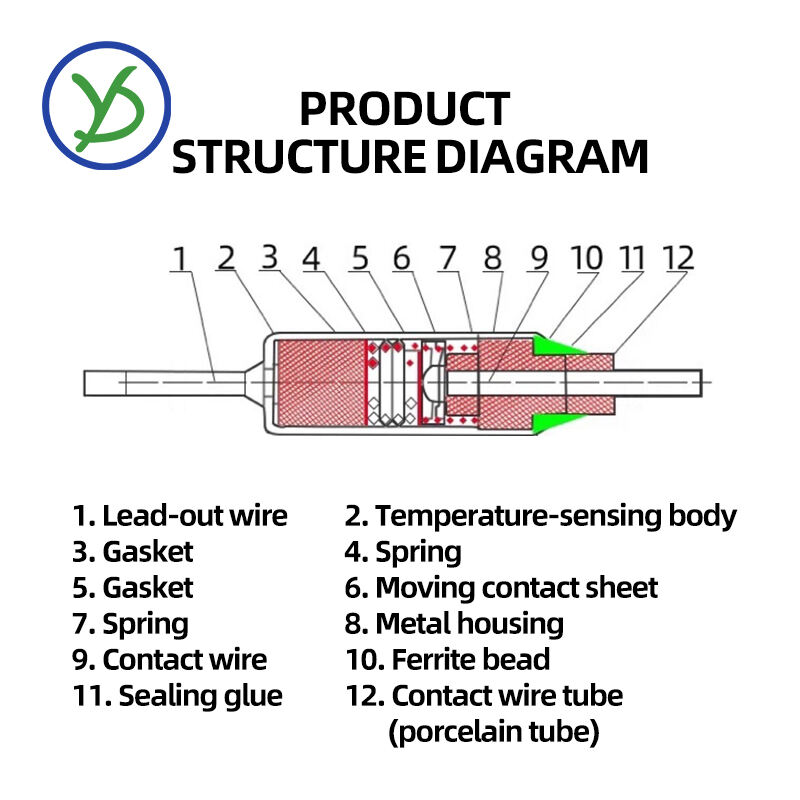 YD

PRODUCT STRUCTURE DIAGRAM

1 2 3 4 5 6 7 8 9 10 11 12

1. Lead-out wire
3. Gasket
5. Gasket
7. Spring
9. Contact wire
11. Sealing glue

2. Temperature-sensing body
4. Spring
6. Moving contact sheet
8. Metal housing
10. Ferrite bead
12. Contact wire tube (porcelain tube)