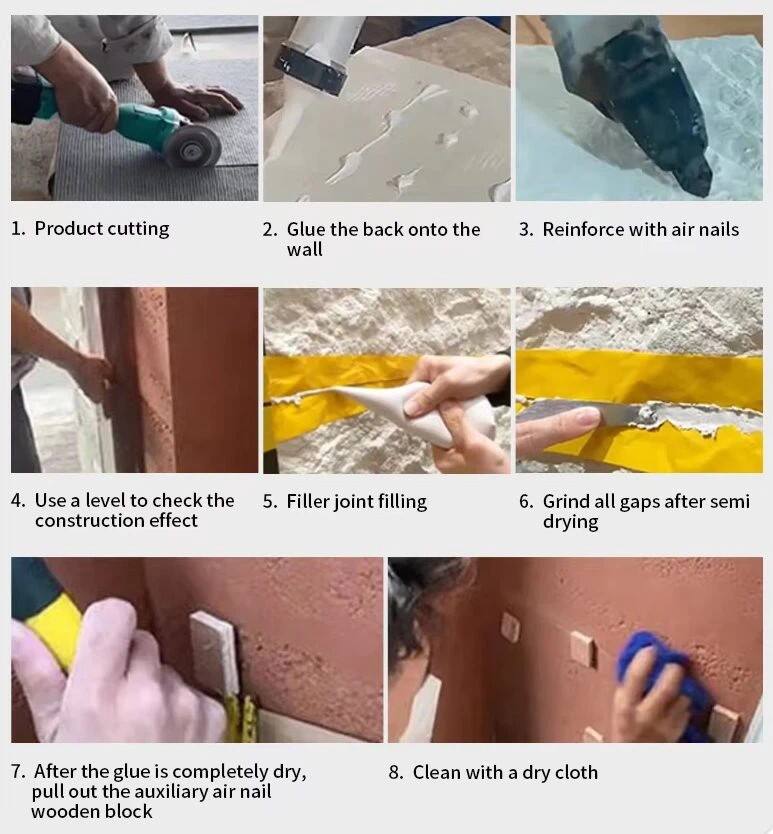 1. Product cutting

2. Glue the back onto the wall

3. Reinforce with air nails

4. Use a level to check the construction effect

5. Filler joint filling

6. Grind all gaps after semi drying

7. After the glue is completely dry, pull out the auxiliary air nail wooden block

8. Clean with a dry cloth