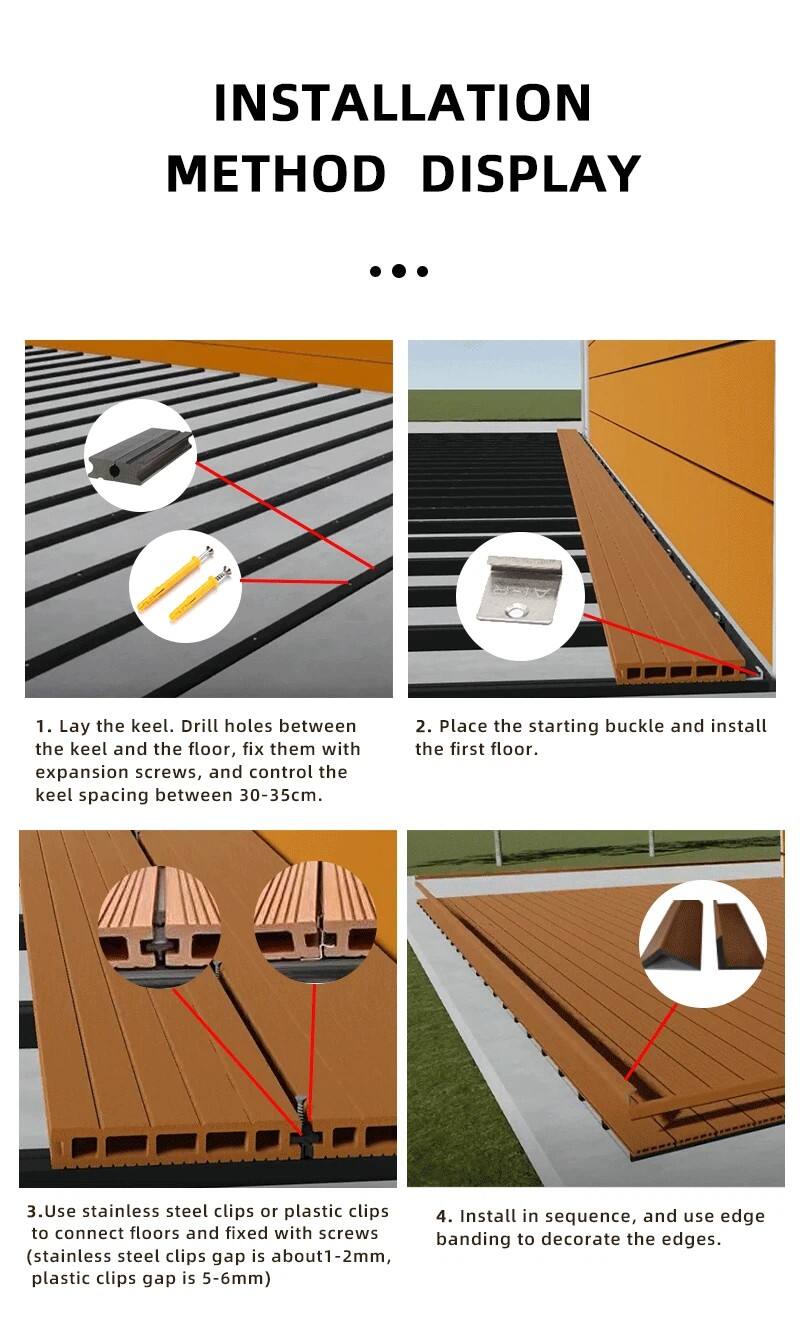 INSTALLATION METHOD DISPLAY

1. Lay the keel. Drill holes between the keel and the floor, fix them with expansion screws, and control the keel spacing between 30-35cm.

2. Place the starting buckle and install the first floor.

3.Use stainless steel clips or plastic clips to connect floors and fixed with screws (stainless steel clips gap is about1-2mm, plastic clips gap is 5-6mm)

4. Install in sequence, and use edge banding to decorate the edges.