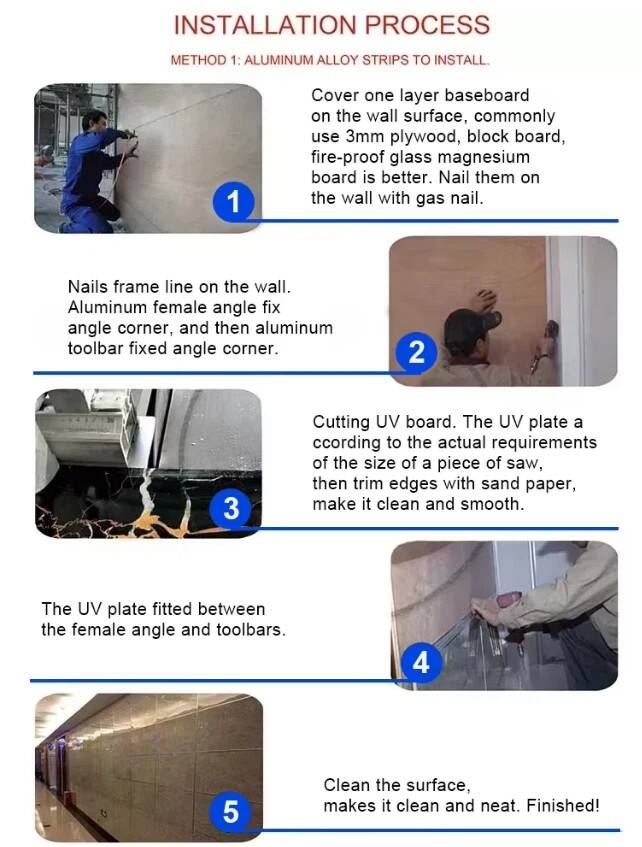 INSTALLATION PROCESS

METHOD 1: ALUMINUM ALLOY STRIPS TO INSTALL.

1

Cover one layer baseboard on the wall surface, commonly use 3mm plywood, block board, fire-proof glass magnesium board is better. Nail them on the wall with gas nail.

Nails frame line on the wall. Aluminum female angle fix angle corner, and then aluminum toolbar fixed angle corner.

2

3

Cutting UV board. The UV plate a ccording to the actual requirements of the size of a piece of saw, then trim edges with sand paper, make it clean and smooth.

The UV plate fitted between the female angle and toolbars.

4

5

Clean the surface, makes it clean and neat. Finished!