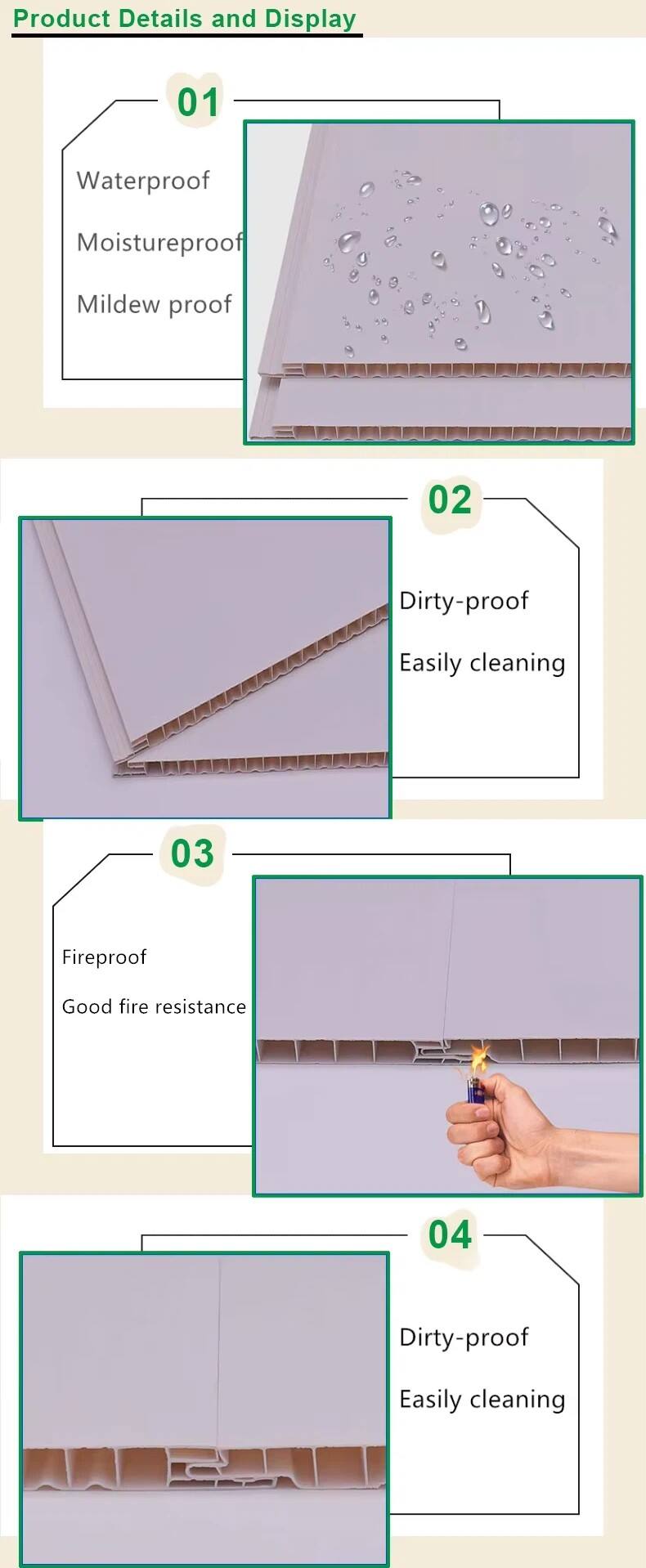 Product Details and Display

01

Waterproof

Moistureproof

Mildew proof

02

Dirty-proof

Easily cleaning

03

Fireproof

Good fire resistance

04

Dirty-proof

Easily cleaning