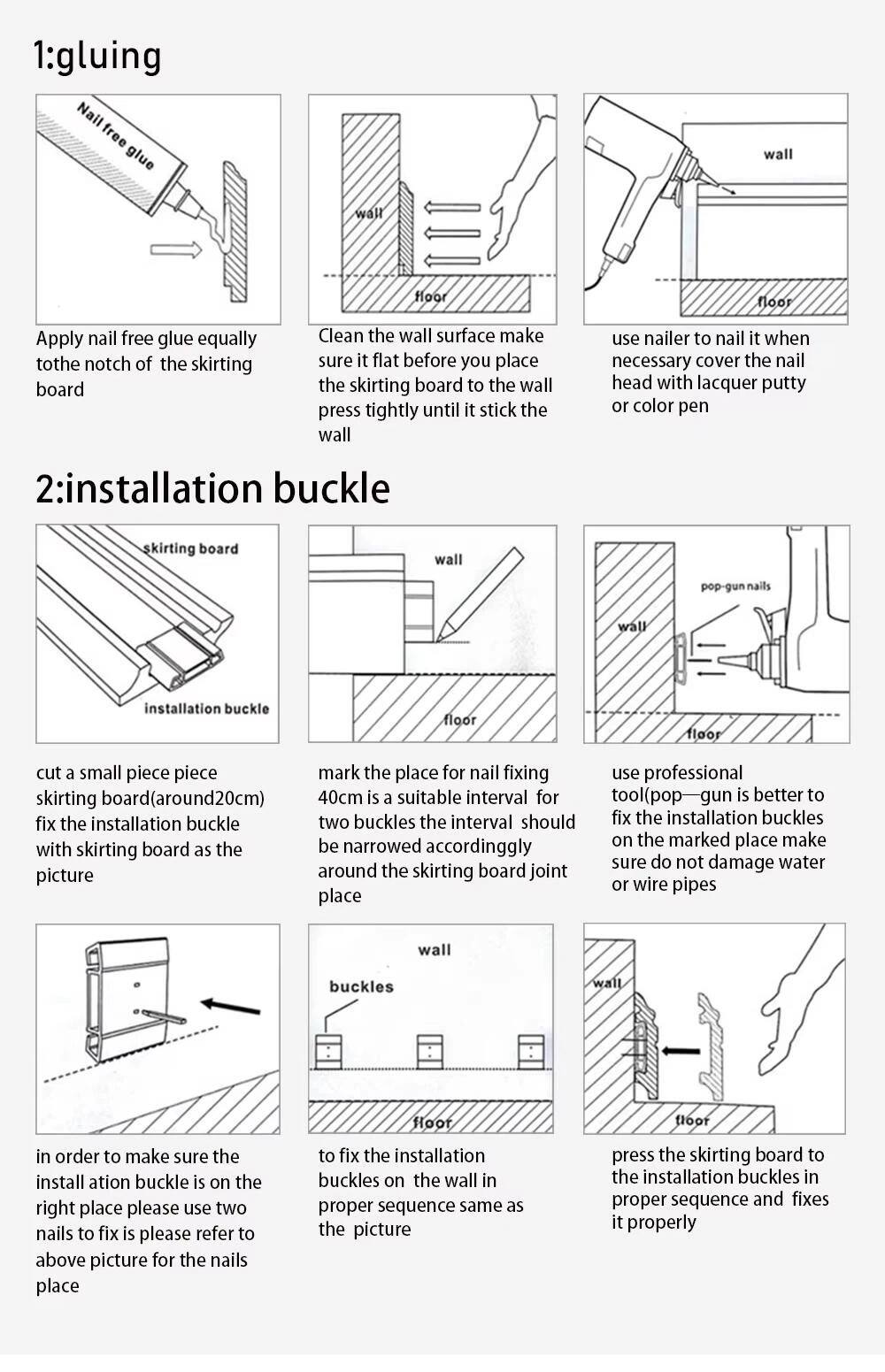 1:gluing

Nail free glue

Apply nail free glue equally tothe notch of the skirting board

wall

floor

Clean the wall surface make sure it flat before you place the skirting board to the wall press tightly until it stick the wall

wall

floor

use nailer to nail it when necessary cover the nail head with lacquer putty or color pen

2:installation buckle

skirting board

installation buckle

cut a small piece piece skirting board(around20cm) fix the installation buckle with skirting board as the picture

wall

floor

mark the place for nail fixing 40cm is a suitable interval for two buckles the interval should be narrowed accordinggly around the skirting board joint place

pop-gun nails

wall

floor

use professional tool(pop—gun is better to fix the installation buckles on the marked place make sure do not damage water or wire pipes

in order to make sure the install ation buckle is on the right place please use two nails to fix is please refer to above picture for the nails place

wall

buckles

floor

to fix the installation buckles on the wall in proper sequence same as the picture

wall

floor

press the skirting board to the installation buckles in proper sequence and fixes it properly