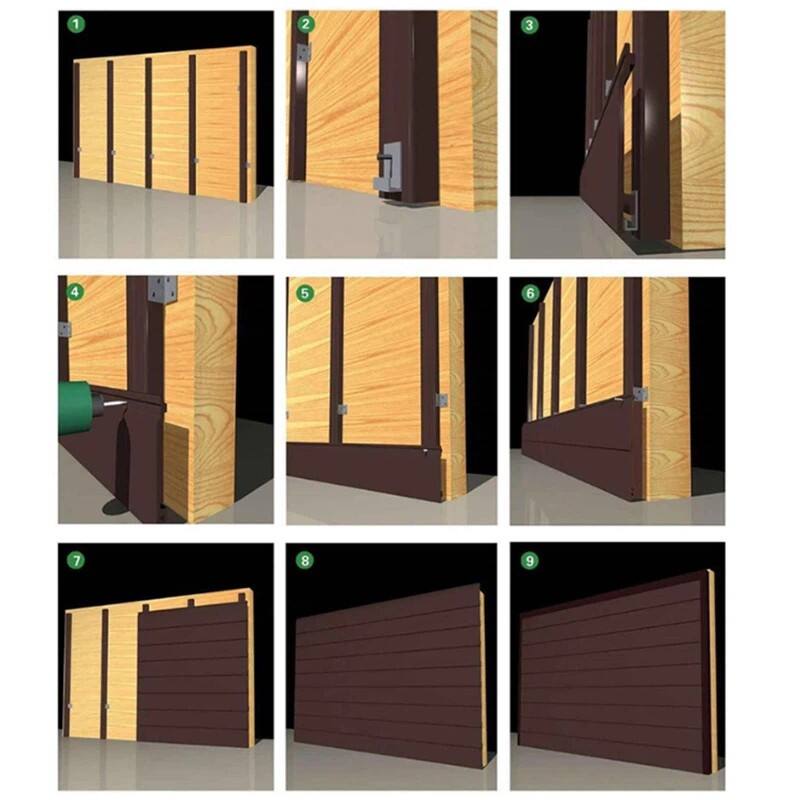 1

2

3

4

5

6

7

8

9