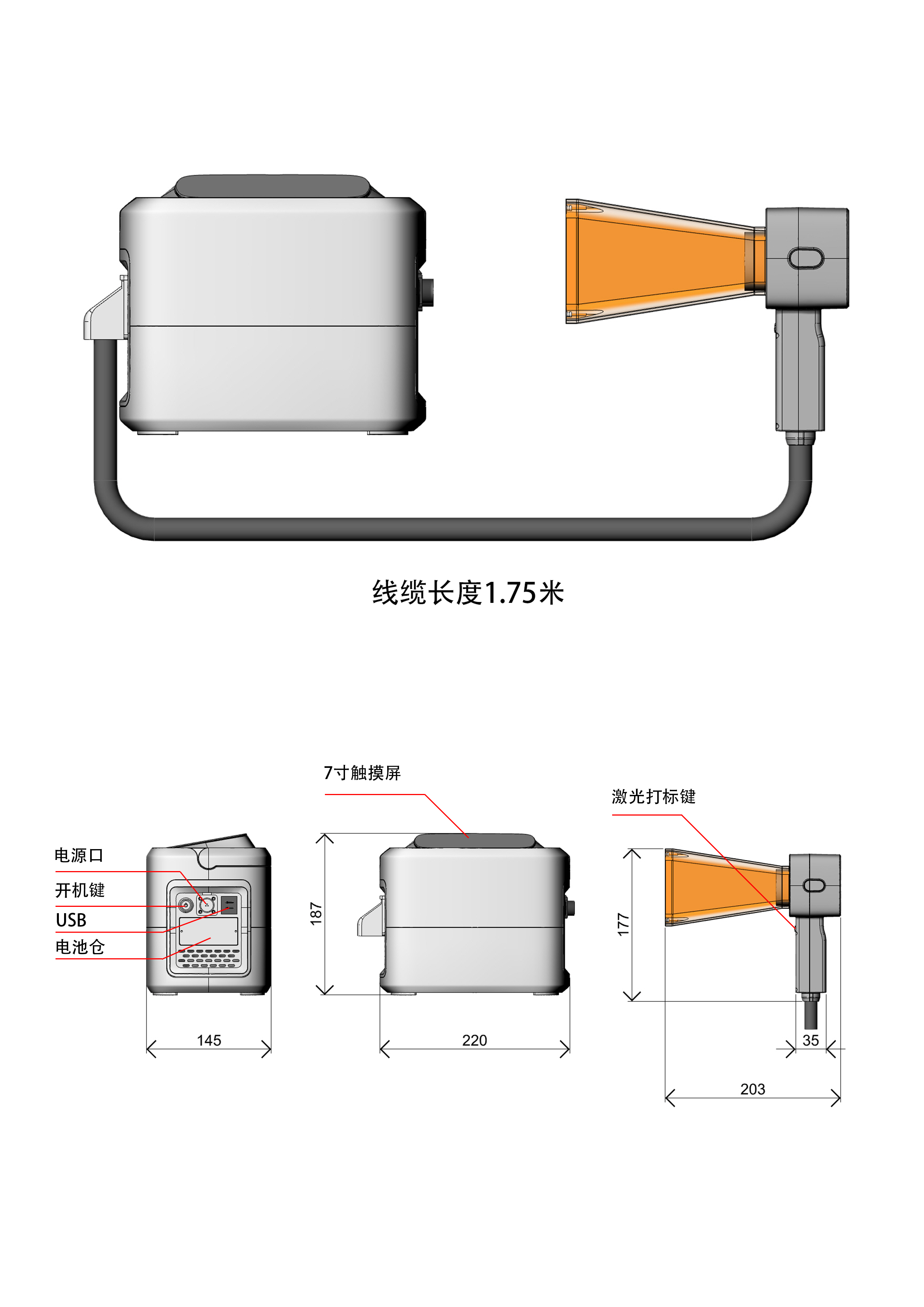 线缆长度1.75米

7寸触摸屏

激光打标键

电源口

开机键

USB

电池仓

187

177

145

220

35

203