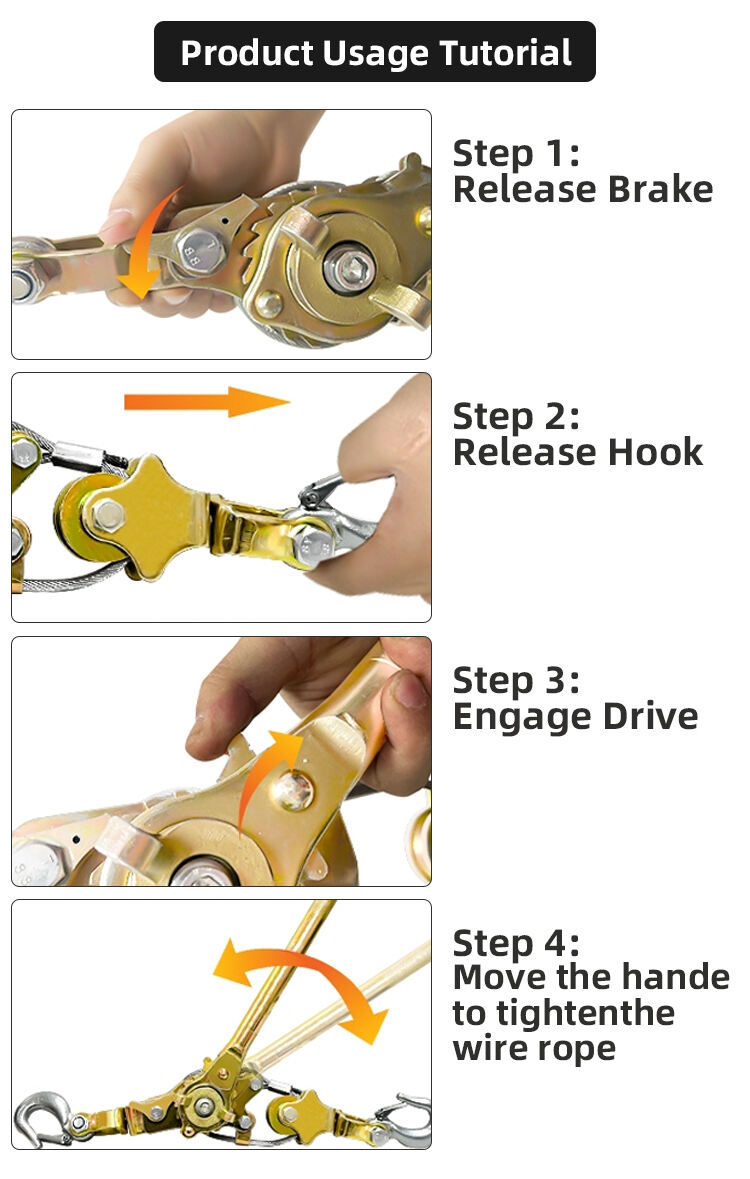 Product Usage Tutorial

Step 1:
Release Brake

Step 2:
Release Hook

Step 3:
Engage Drive

Step 4:
Move the hande to tightenthe wire rope