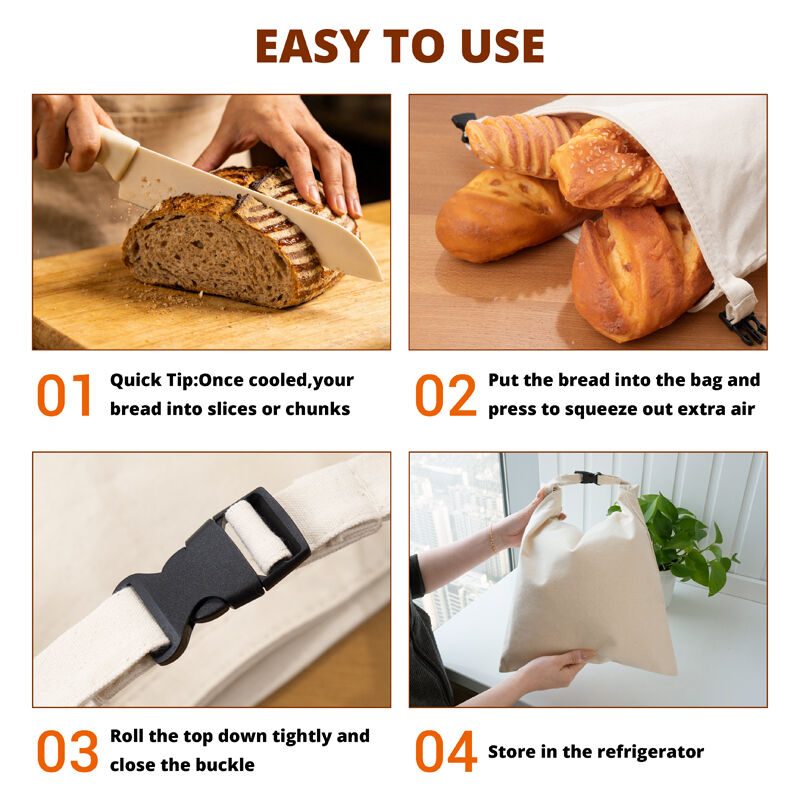 EASY TO USE

01 Quick Tip:Once cooled,your bread into slices or chunks

02 Put the bread into the bag and press to squeeze out extra air

03 Roll the top down tightly and close the buckle

04 Store in the refrigerator