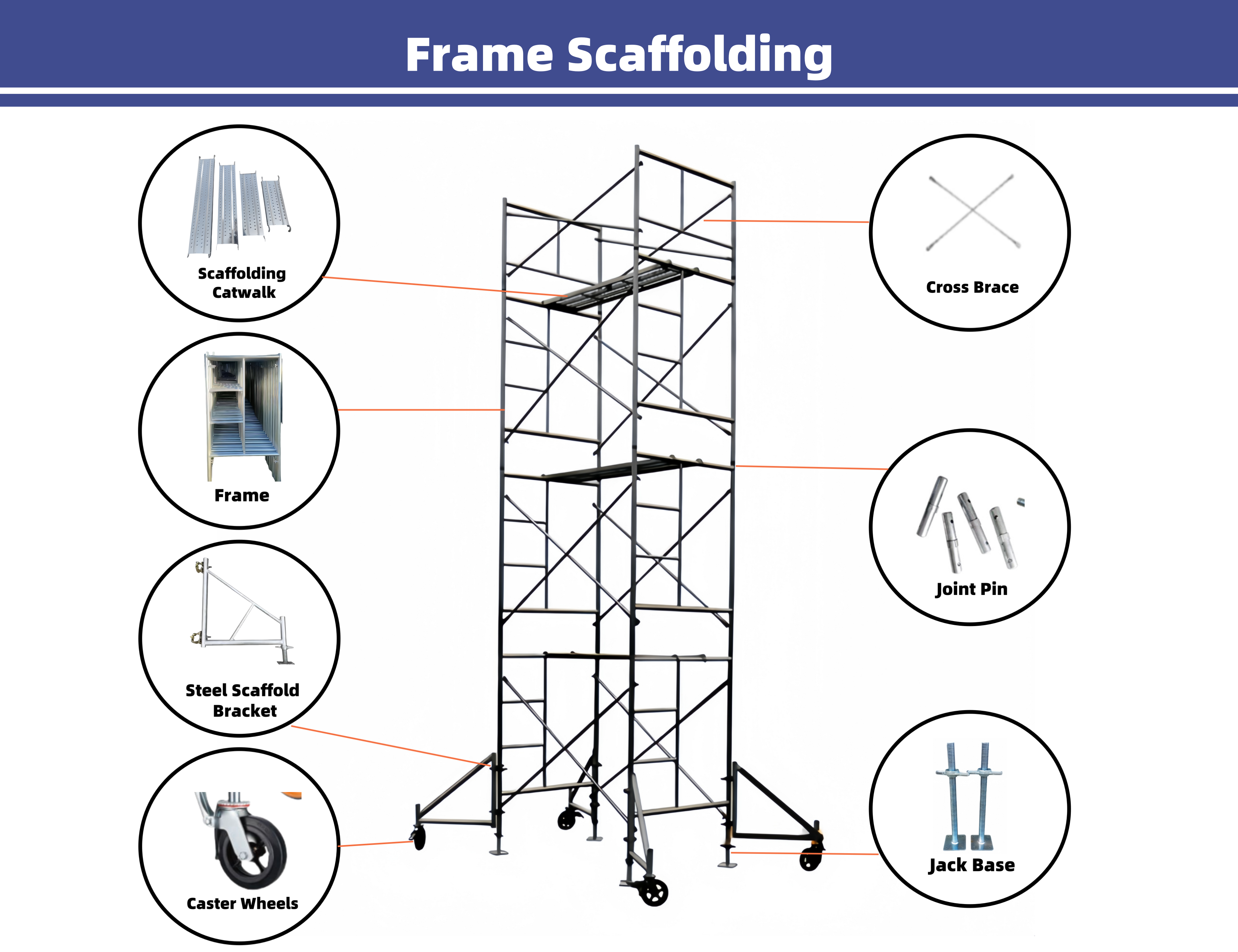 Frame Scaffolding

Scaffolding Catwalk

Frame

Steel Scaffold Bracket

Caster Wheels

Cross Brace

Joint Pin

Jack Base