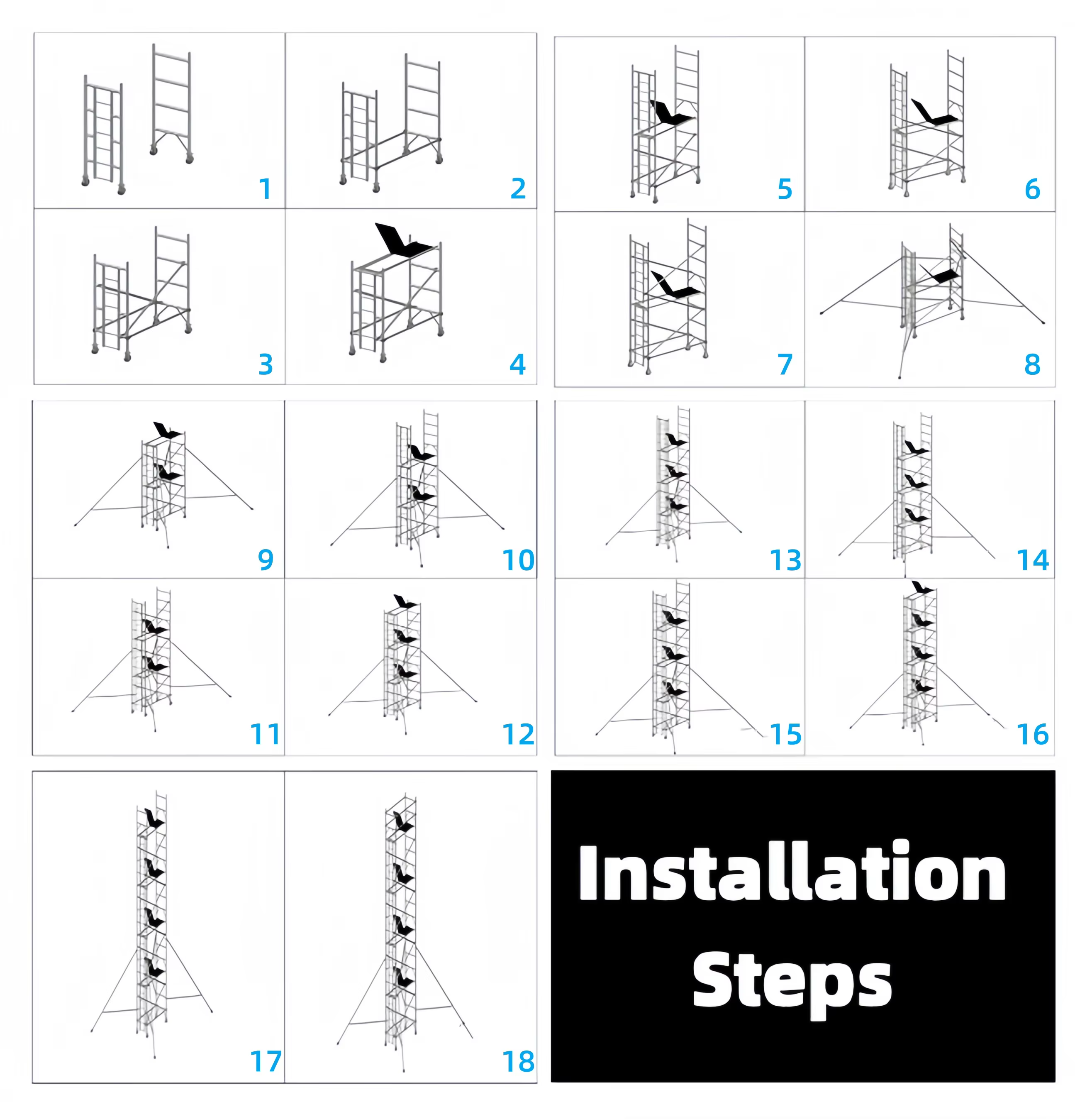 1
2
3
4
5
6
7
8
9
10
11
12
13
14
15
16
17
18
Installation Steps