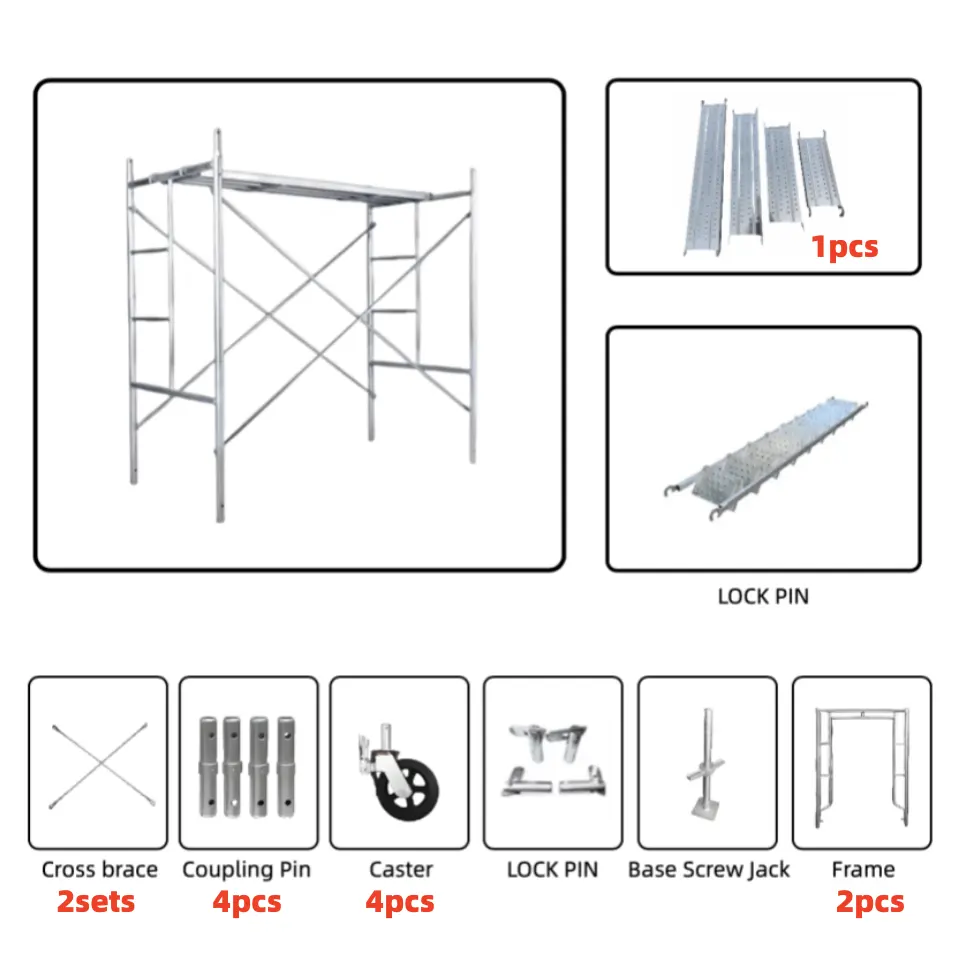 1pcs

LOCK PIN

Cross brace
2sets

Coupling Pin
4pcs

Caster
4pcs

LOCK PIN

Base Screw Jack

Frame
2pcs